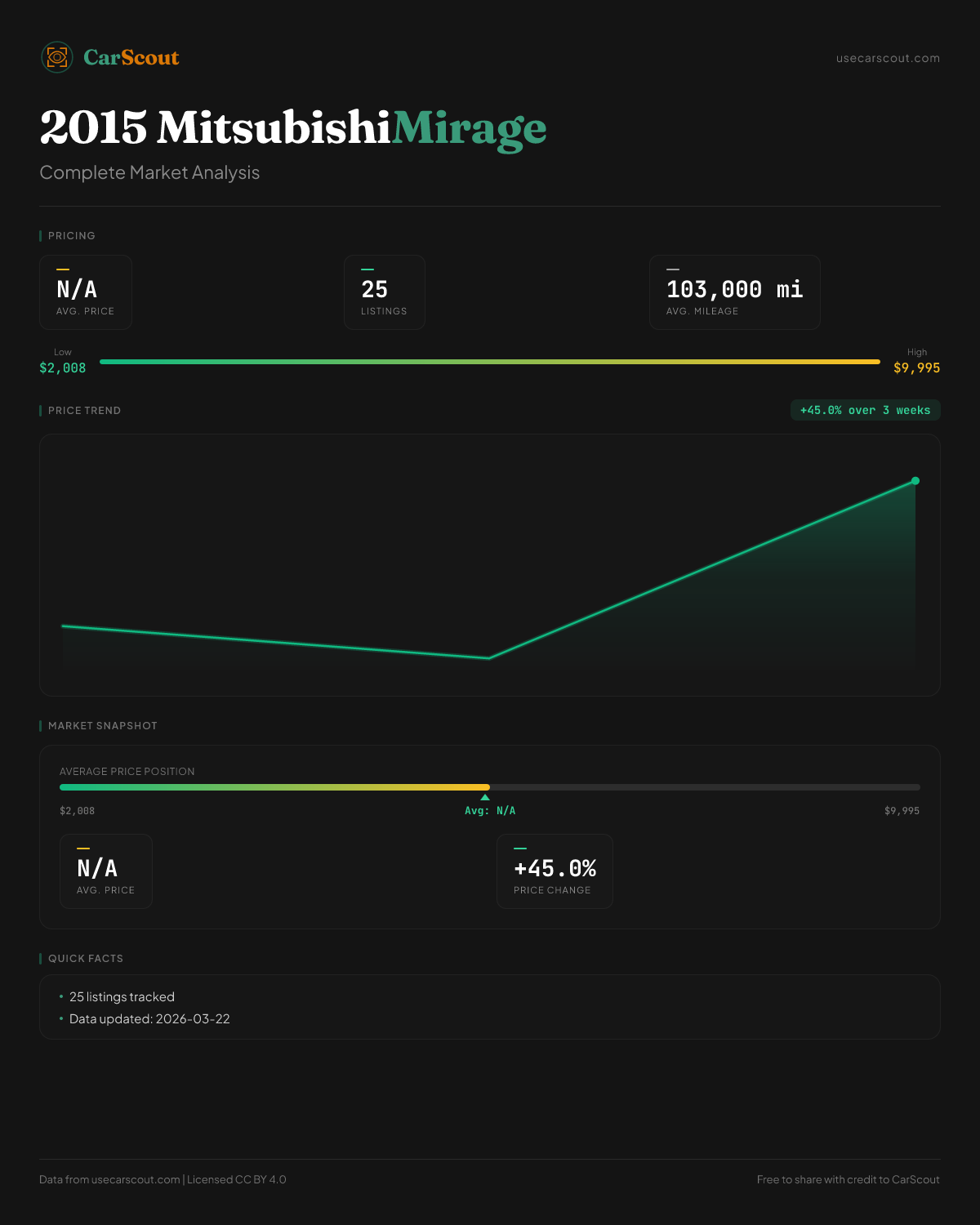 CarScout

usecarscout.com

2015 MitsubishiMirage

Complete Market Analysis

PRICING

N/A
AVG. PRICE

25
LISTINGS

103,000 mi
AVG. MILEAGE

Low
$2,008

High
$9,995

PRICE TREND

+45.0% over 3 weeks

MARKET SNAPSHOT

AVERAGE PRICE POSITION

$2,008

Avg: N/A

$9,995

N/A
AVG. PRICE

+45.0%
PRICE CHANGE

QUICK FACTS

• 25 listings tracked
• Data updated: 2026-03-22

Data from usecarscout.com | Licensed CC BY 4.0

Free to share with credit to CarScout