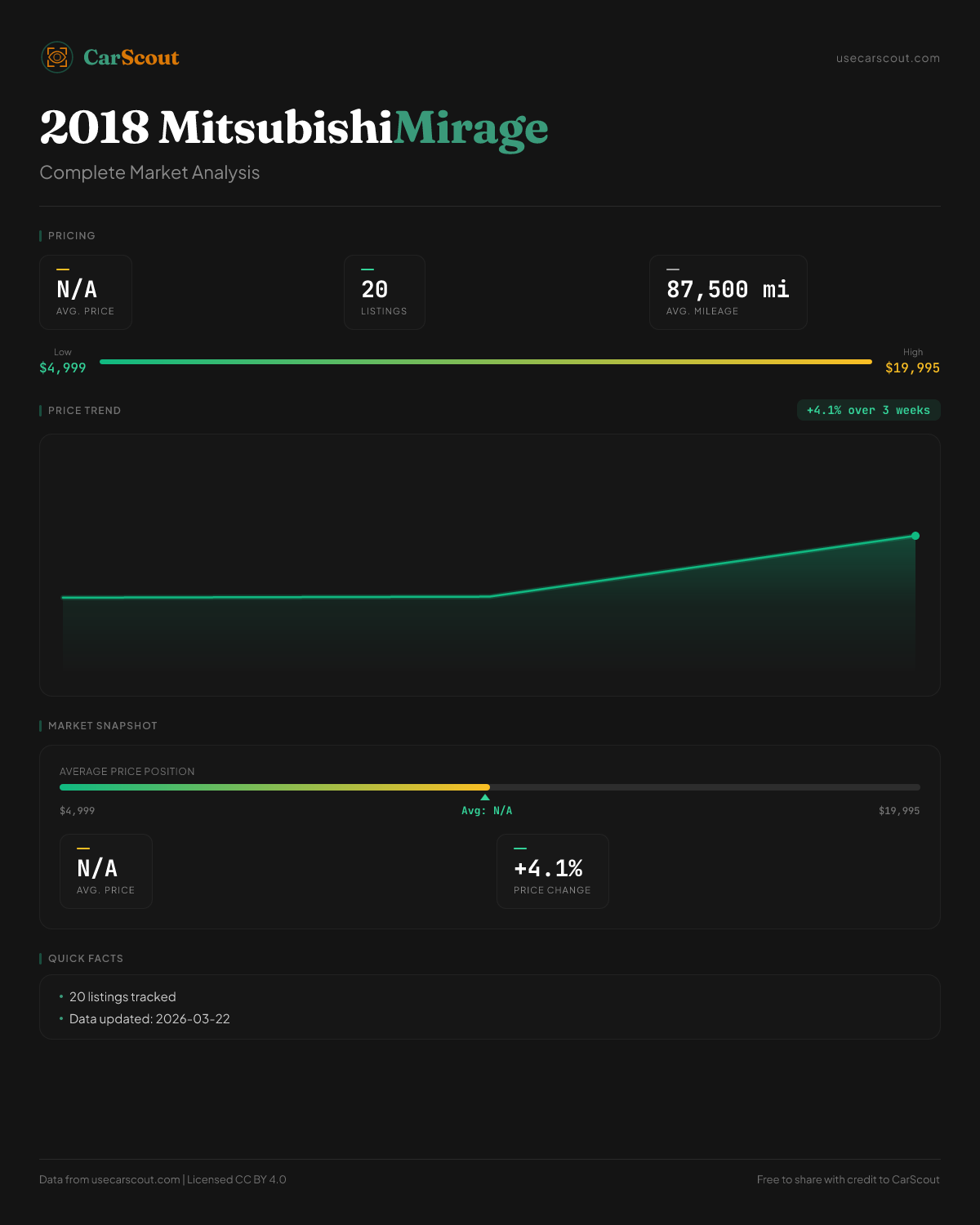 CarScout

usecarscout.com

2018 MitsubishiMirage

Complete Market Analysis

PRICING

N/A
AVG. PRICE

20
LISTINGS

87,500 mi
AVG. MILEAGE

Low
$4,999

High
$19,995

PRICE TREND

+4.1% over 3 weeks

MARKET SNAPSHOT

AVERAGE PRICE POSITION

$4,999

Avg: N/A

$19,995

N/A
AVG. PRICE

+4.1%
PRICE CHANGE

QUICK FACTS

• 20 listings tracked
• Data updated: 2026-03-22

Data from usecarscout.com | Licensed CC BY 4.0

Free to share with credit to CarScout