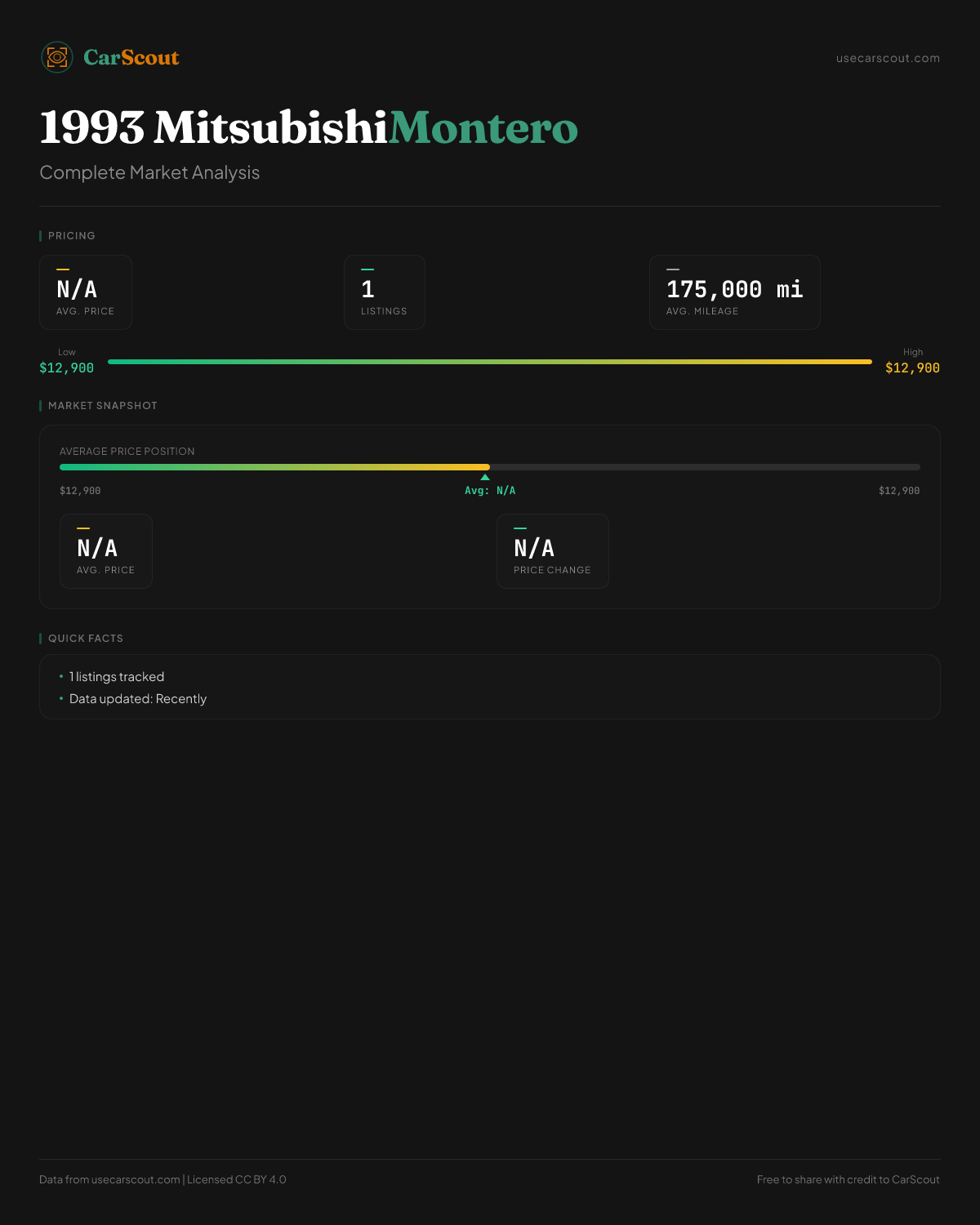 CarScout

usecarscout.com

1993 MitsubishiMontero

Complete Market Analysis

PRICING

N/A
AVG. PRICE

1
LISTINGS

175,000 mi
AVG. MILEAGE

Low
$12,900

High
$12,900

MARKET SNAPSHOT

AVERAGE PRICE POSITION

$12,900

Avg: N/A

$12,900

N/A
AVG. PRICE

N/A
PRICE CHANGE

QUICK FACTS

• 1 listings tracked
• Data updated: Recently

Data from usecarscout.com | Licensed CC BY 4.0

Free to share with credit to CarScout