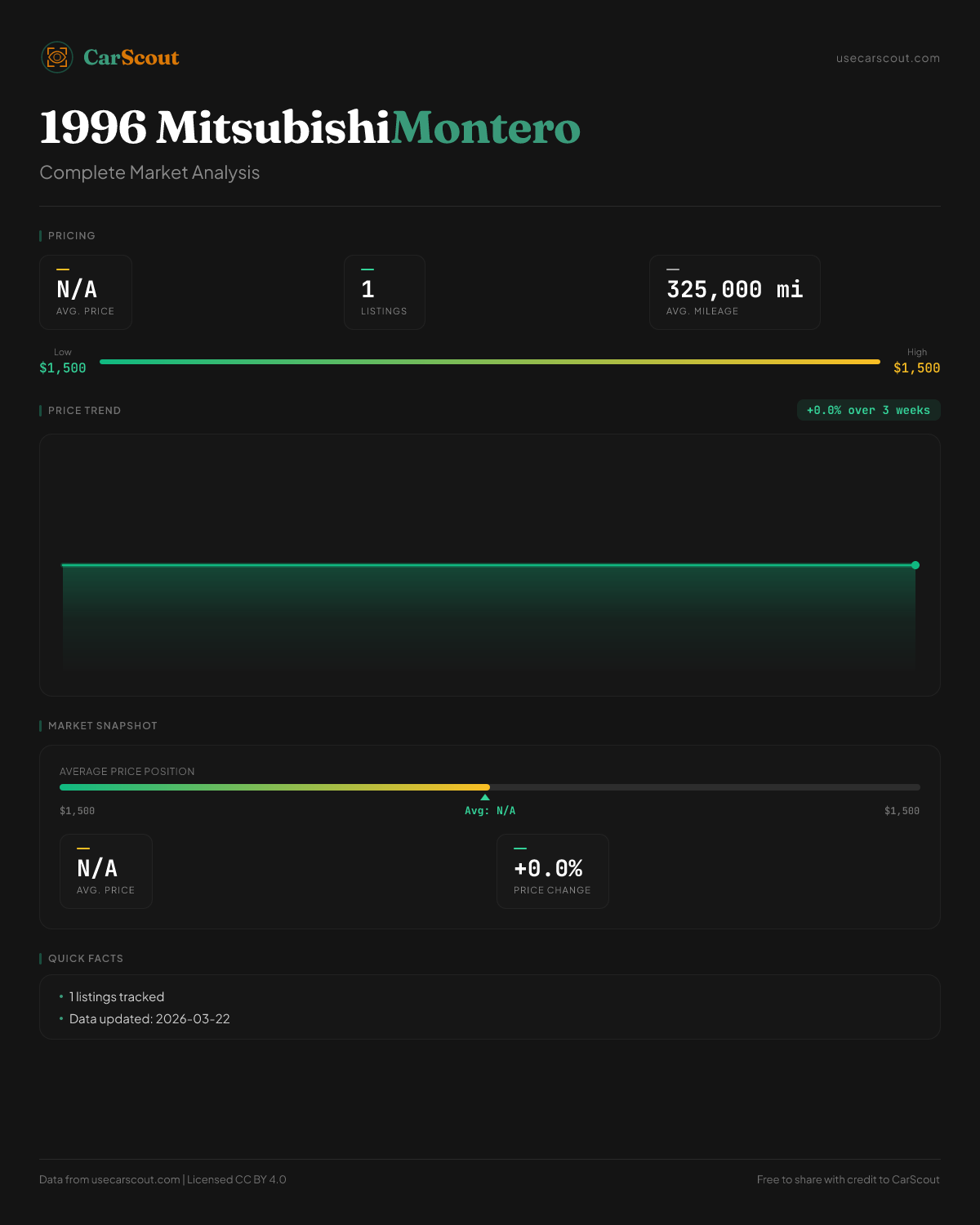 CarScout

usecarscout.com

1996 MitsubishiMontero

Complete Market Analysis

PRICING

N/A
AVG. PRICE

1
LISTINGS

325,000 mi
AVG. MILEAGE

Low
$1,500

High
$1,500

PRICE TREND

+0.0% over 3 weeks

MARKET SNAPSHOT

AVERAGE PRICE POSITION

$1,500

Avg: N/A

$1,500

N/A
AVG. PRICE

+0.0%
PRICE CHANGE

QUICK FACTS

• 1 listings tracked
• Data updated: 2026-03-22

Data from usecarscout.com | Licensed CC BY 4.0

Free to share with credit to CarScout