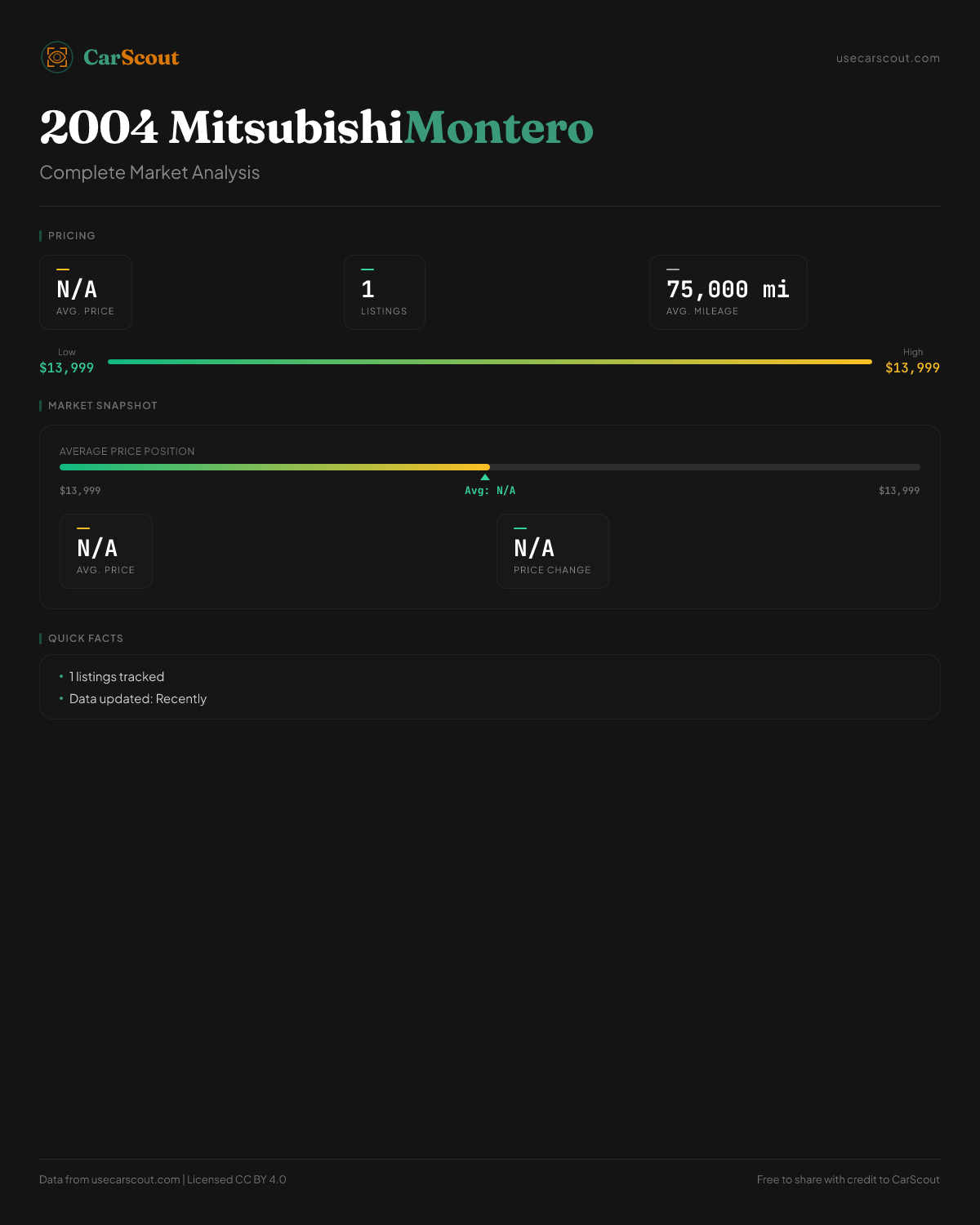 CarScout

usecarscout.com

2004 MitsubishiMontero

Complete Market Analysis

PRICING

N/A
AVG. PRICE

1
LISTINGS

75,000 mi
AVG. MILEAGE

Low
$13,999

High
$13,999

MARKET SNAPSHOT

AVERAGE PRICE POSITION

$13,999

Avg: N/A

$13,999

N/A
AVG. PRICE

N/A
PRICE CHANGE

QUICK FACTS

• 1 listings tracked
• Data updated: Recently

Data from usecarscout.com | Licensed CC BY 4.0

Free to share with credit to CarScout