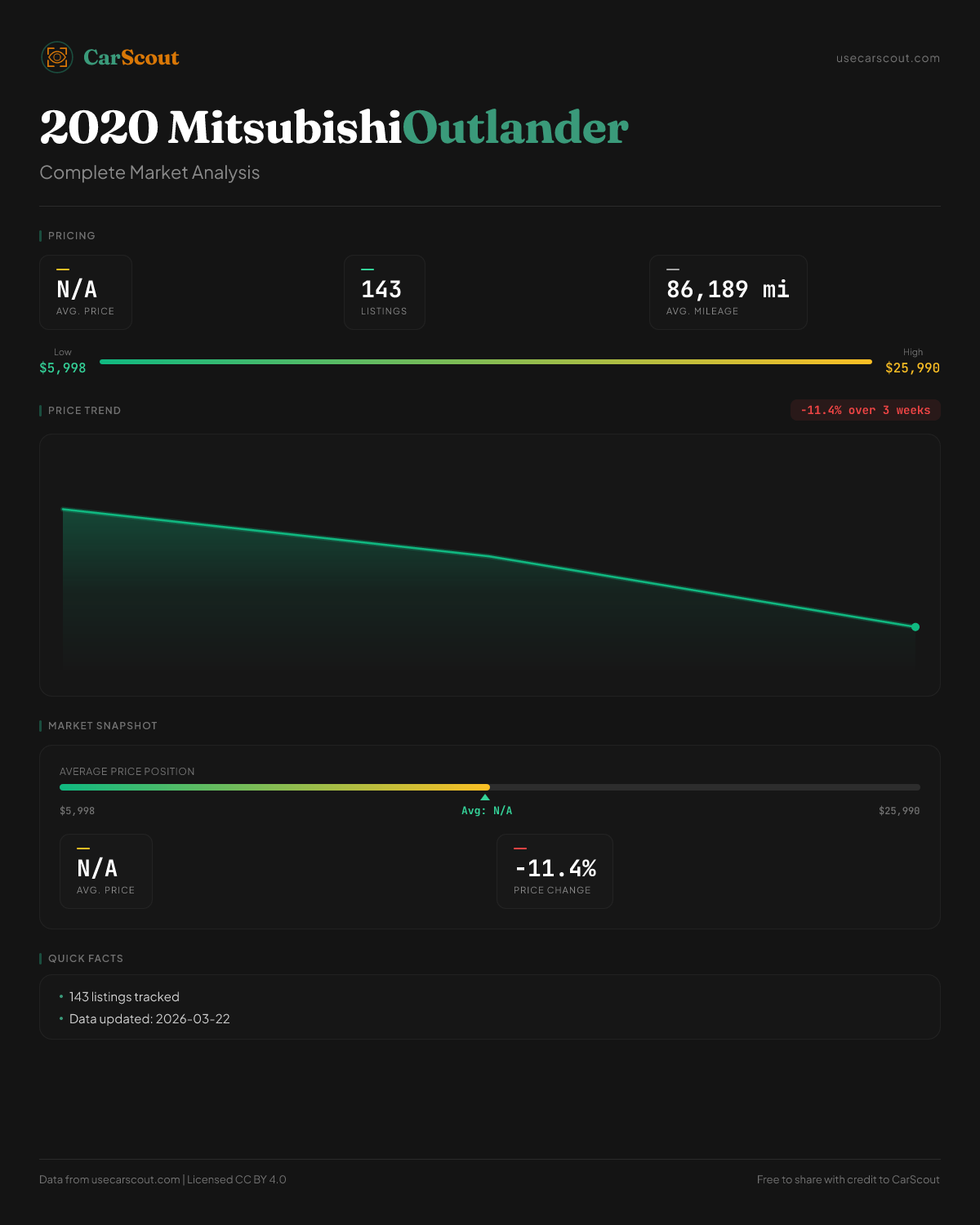 CarScout

usecarscout.com

2020 MitsubishiOutlander

Complete Market Analysis

PRICING

N/A
AVG. PRICE

143
LISTINGS

86,189 mi
AVG. MILEAGE

Low
$5,998

High
$25,990

PRICE TREND

-11.4% over 3 weeks

MARKET SNAPSHOT

AVERAGE PRICE POSITION

$5,998

Avg: N/A

$25,990

N/A
AVG. PRICE

-11.4%
PRICE CHANGE

QUICK FACTS

• 143 listings tracked
• Data updated: 2026-03-22

Data from usecarscout.com | Licensed CC BY 4.0

Free to share with credit to CarScout