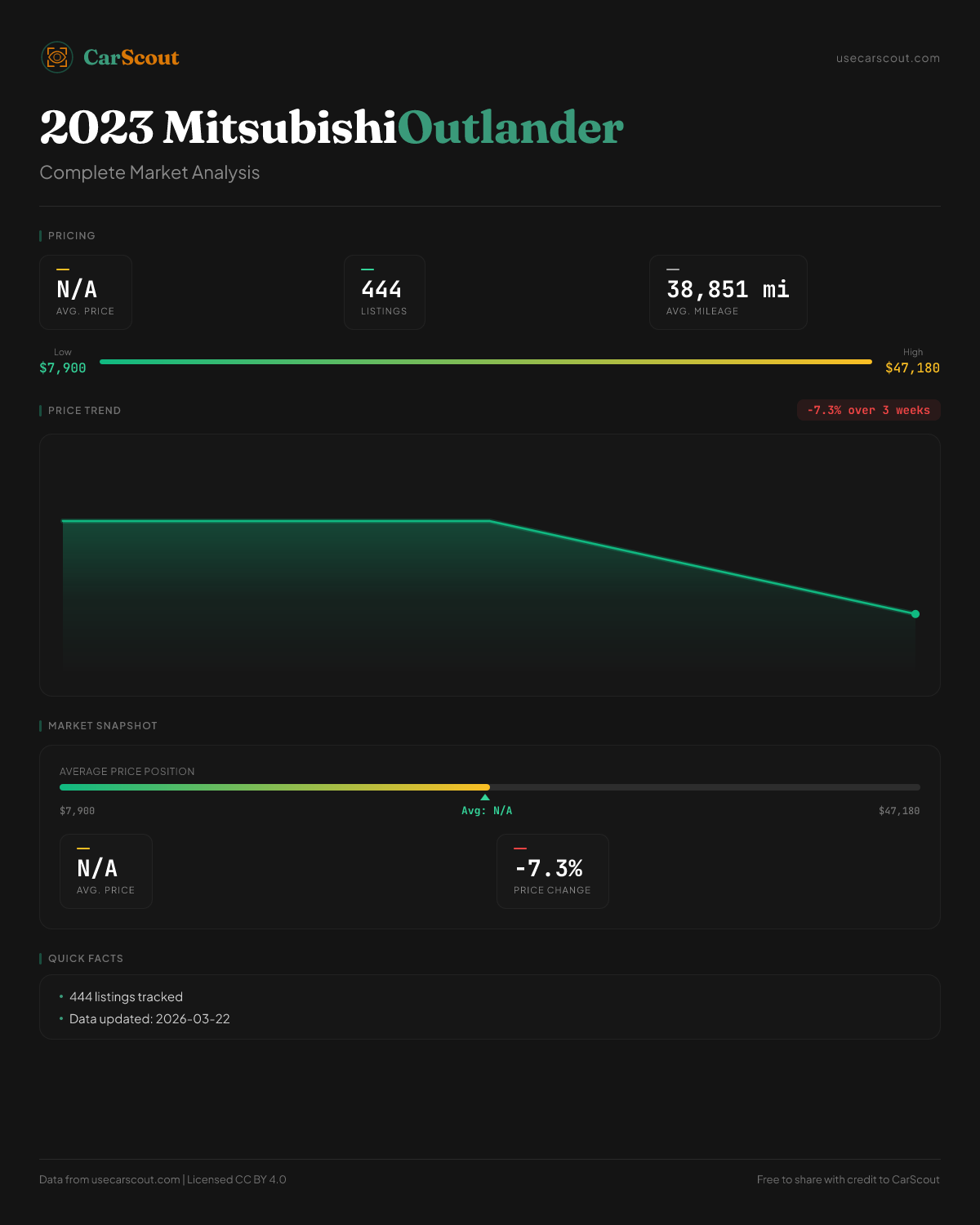 CarScout

usecarscout.com

2023 MitsubishiOutlander

Complete Market Analysis

PRICING

N/A
AVG. PRICE

444
LISTINGS

38,851 mi
AVG. MILEAGE

Low
$7,900

High
$47,180

PRICE TREND

-7.3% over 3 weeks

MARKET SNAPSHOT

AVERAGE PRICE POSITION

$7,900

Avg: N/A

$47,180

N/A
AVG. PRICE

-7.3%
PRICE CHANGE

QUICK FACTS

• 444 listings tracked
• Data updated: 2026-03-22

Data from usecarscout.com | Licensed CC BY 4.0

Free to share with credit to CarScout