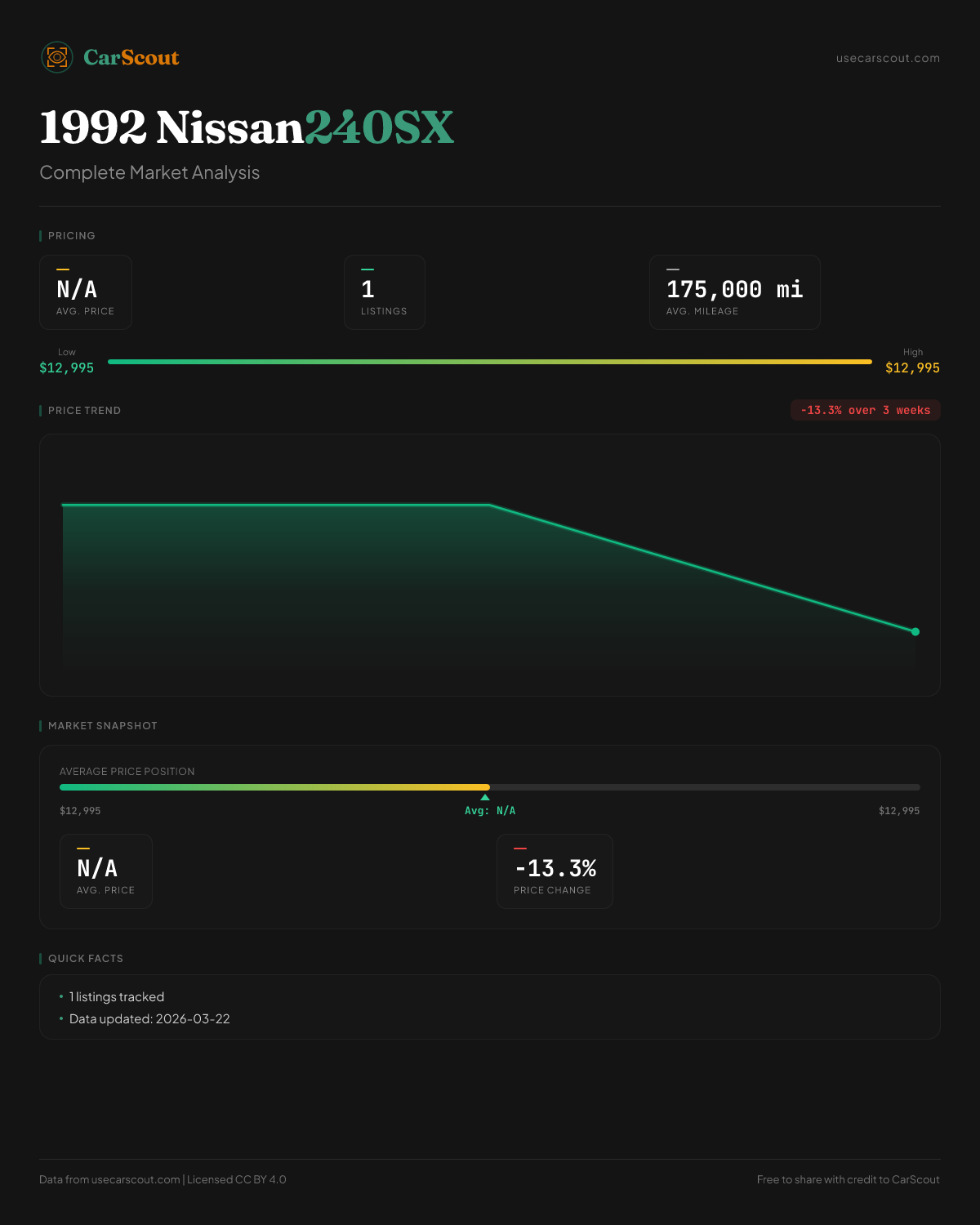 CarScout

usecarscout.com

1992 Nissan240SX

Complete Market Analysis

PRICING

N/A
AVG. PRICE

1
LISTINGS

175,000 mi
AVG. MILEAGE

Low
$12,995

High
$12,995

PRICE TREND

-13.3% over 3 weeks

MARKET SNAPSHOT

AVERAGE PRICE POSITION

$12,995

Avg: N/A

$12,995

N/A
AVG. PRICE

-13.3%
PRICE CHANGE

QUICK FACTS

• 1 listings tracked
• Data updated: 2026-03-22

Data from usecarscout.com | Licensed CC BY 4.0

Free to share with credit to CarScout