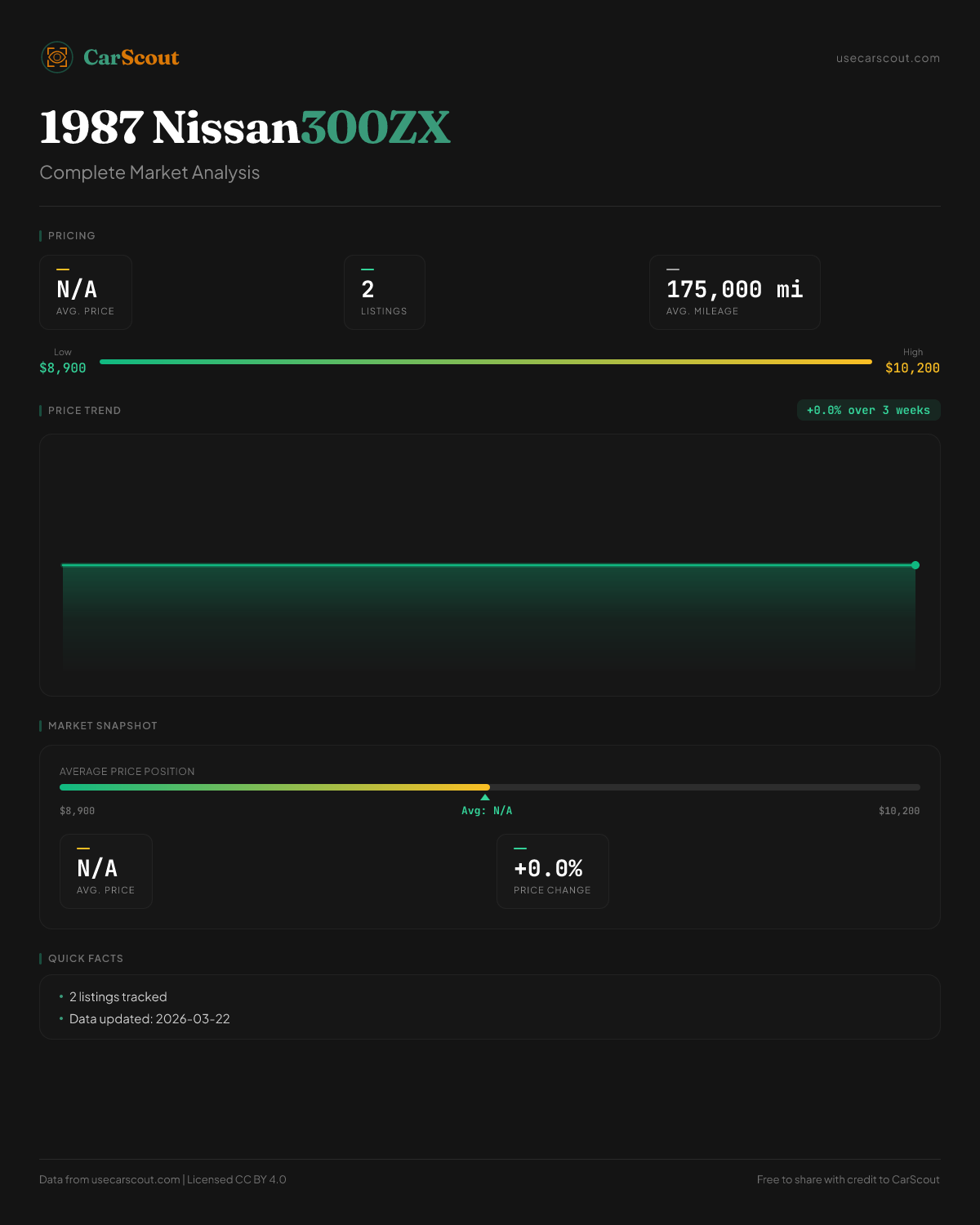 CarScout

usecarscout.com

1987 Nissan300ZX

Complete Market Analysis

PRICING

N/A
AVG. PRICE

2
LISTINGS

175,000 mi
AVG. MILEAGE

Low
$8,900

High
$10,200

PRICE TREND

+0.0% over 3 weeks

MARKET SNAPSHOT

AVERAGE PRICE POSITION

$8,900

Avg: N/A

$10,200

N/A
AVG. PRICE

+0.0%
PRICE CHANGE

QUICK FACTS

• 2 listings tracked
• Data updated: 2026-03-22

Data from usecarscout.com | Licensed CC BY 4.0

Free to share with credit to CarScout