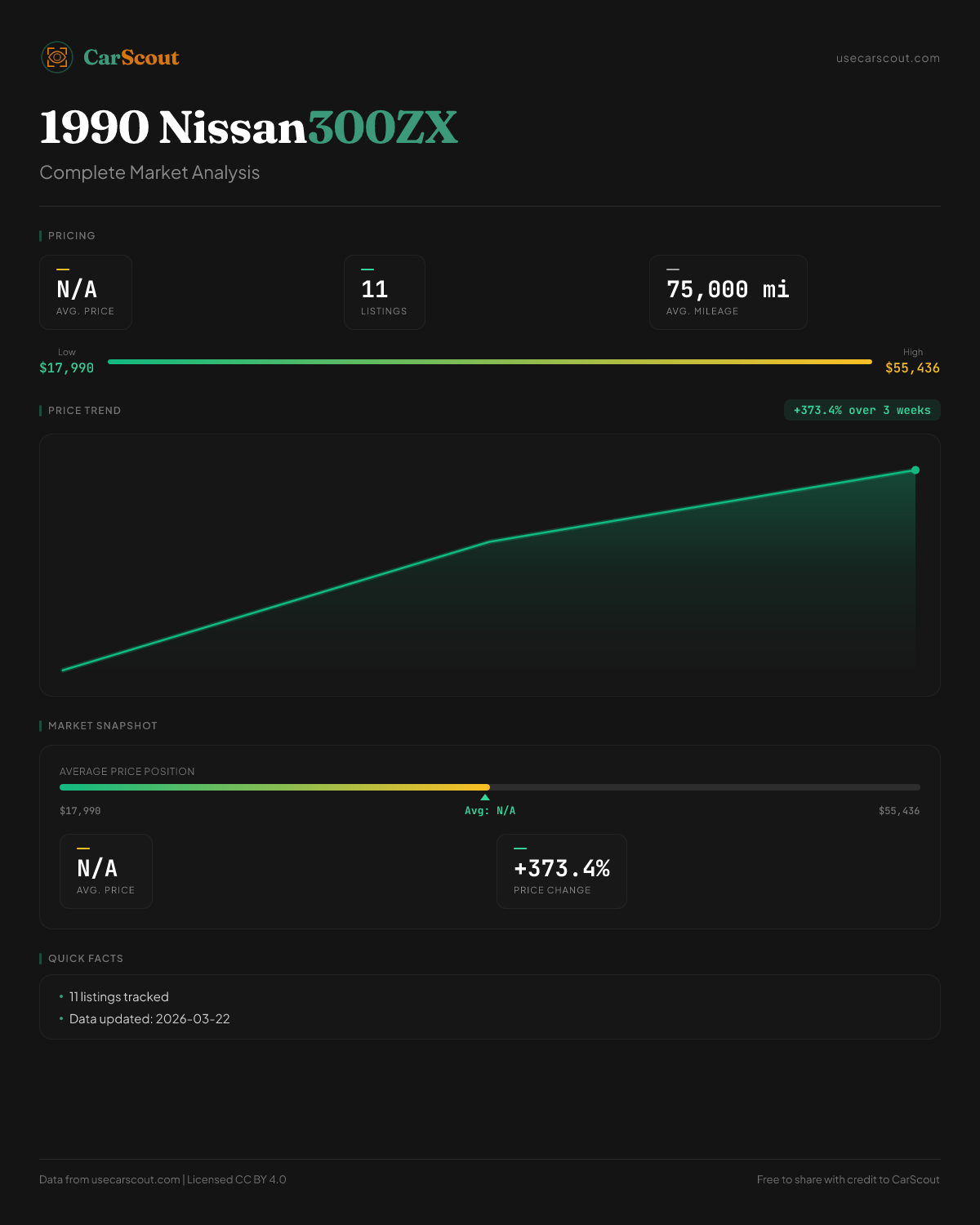 CarScout

usecarscout.com

1990 Nissan300ZX

Complete Market Analysis

PRICING

N/A
AVG. PRICE

11
LISTINGS

75,000 mi
AVG. MILEAGE

Low
$17,990

High
$55,436

PRICE TREND

+373.4% over 3 weeks

MARKET SNAPSHOT

AVERAGE PRICE POSITION

$17,990

Avg: N/A

$55,436

N/A
AVG. PRICE

+373.4%
PRICE CHANGE

QUICK FACTS

• 11 listings tracked
• Data updated: 2026-03-22

Data from usecarscout.com | Licensed CC BY 4.0

Free to share with credit to CarScout