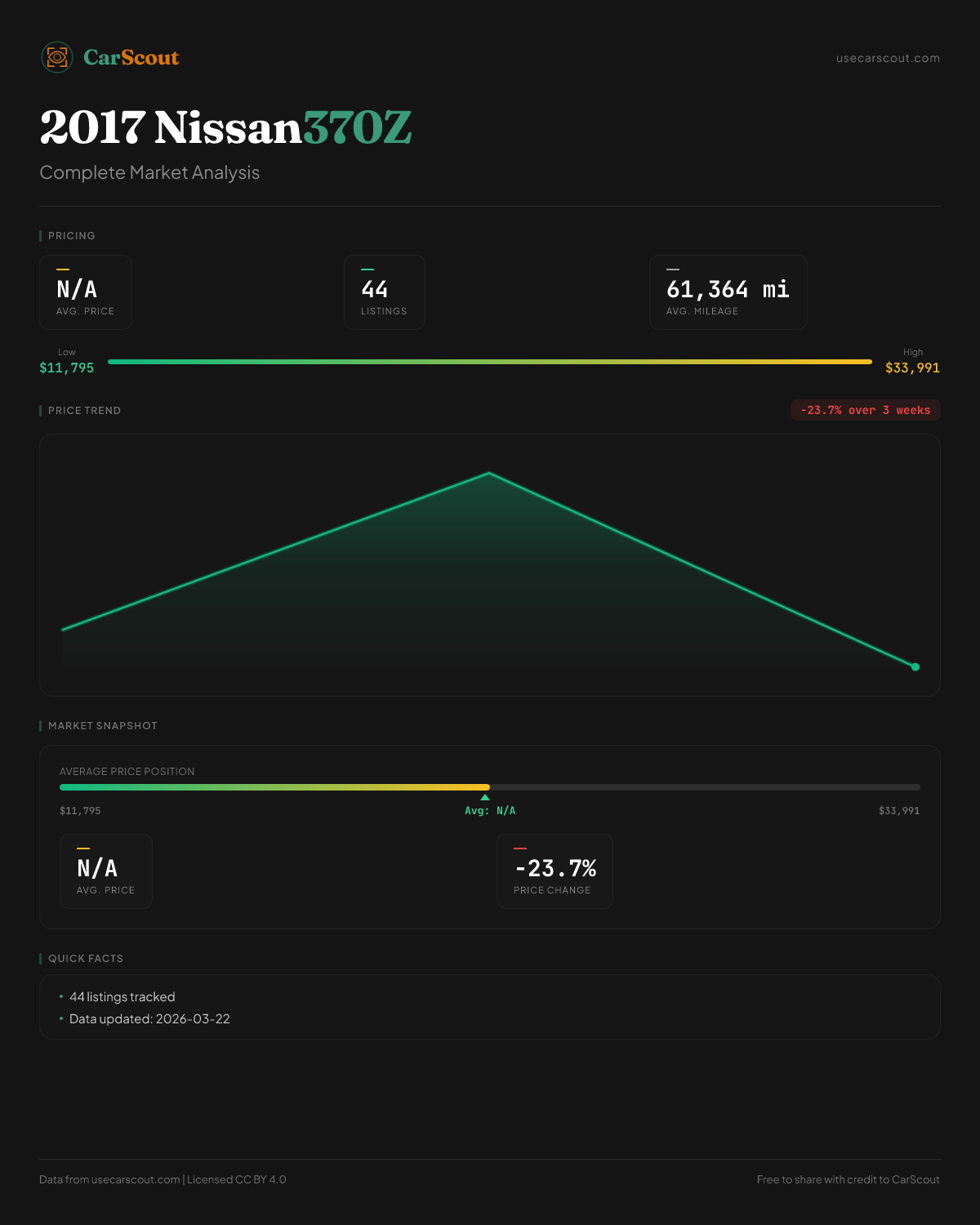 CarScout

usecarscout.com

2017 Nissan370Z

Complete Market Analysis

PRICING

N/A
AVG. PRICE

44
LISTINGS

61,364 mi
AVG. MILEAGE

Low
$11,795

High
$33,991

PRICE TREND

-23.7% over 3 weeks

MARKET SNAPSHOT

AVERAGE PRICE POSITION

$11,795

Avg: N/A

$33,991

N/A
AVG. PRICE

-23.7%
PRICE CHANGE

QUICK FACTS

• 44 listings tracked
• Data updated: 2026-03-22

Data from usecarscout.com | Licensed CC BY 4.0

Free to share with credit to CarScout