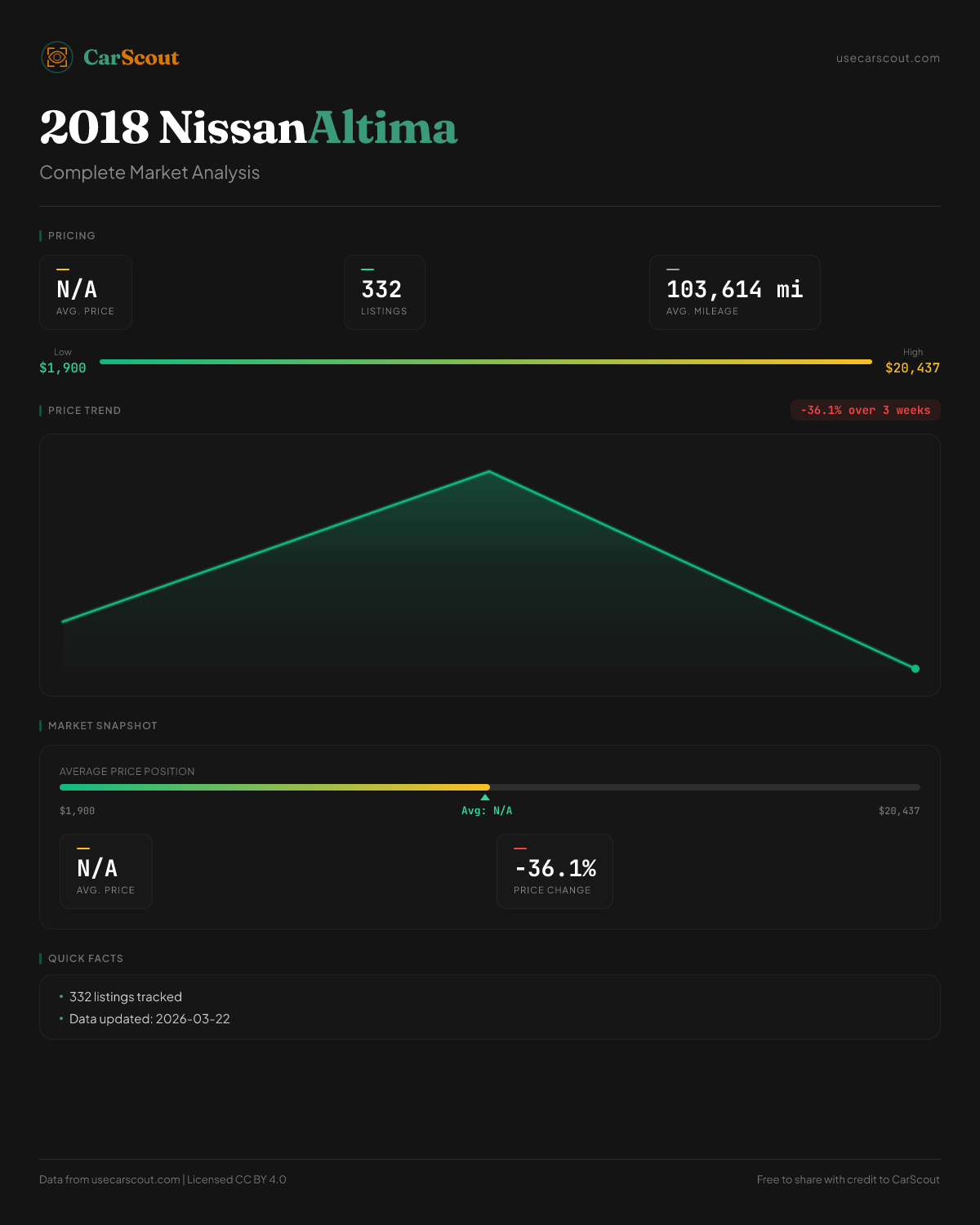 CarScout

usecarscout.com

2018 NissanAltima

Complete Market Analysis

PRICING

N/A
AVG. PRICE

332
LISTINGS

103,614 mi
AVG. MILEAGE

Low
$1,900

High
$20,437

PRICE TREND

-36.1% over 3 weeks

MARKET SNAPSHOT

AVERAGE PRICE POSITION

$1,900

Avg: N/A

$20,437

N/A
AVG. PRICE

-36.1%
PRICE CHANGE

QUICK FACTS

• 332 listings tracked
• Data updated: 2026-03-22

Data from usecarscout.com | Licensed CC BY 4.0

Free to share with credit to CarScout