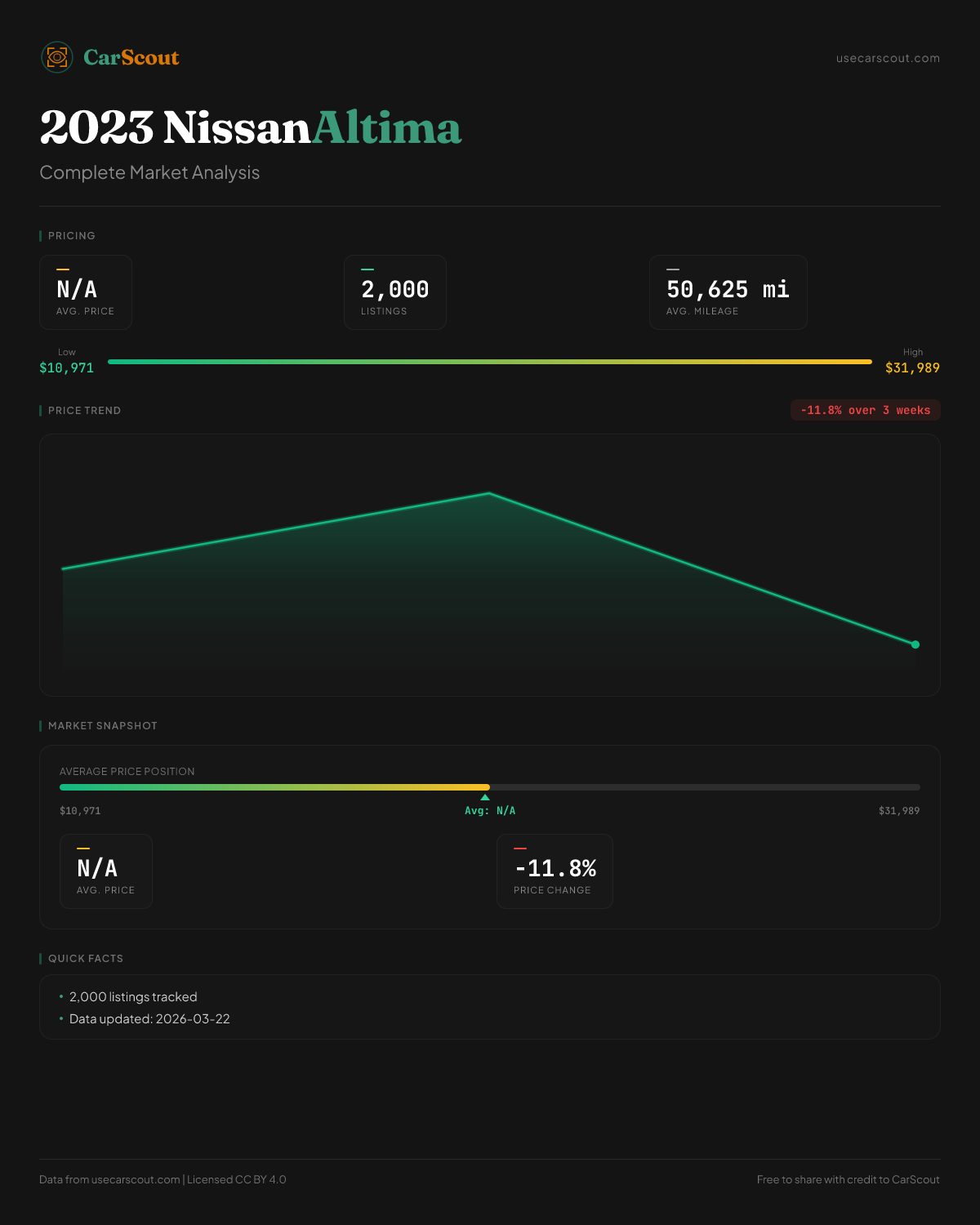 CarScout

usecarscout.com

2023 Nissan Altima

Complete Market Analysis

PRICING

N/A
AVG. PRICE

2,000
LISTINGS

50,625 mi
AVG. MILEAGE

Low
$10,971

High
$31,989

PRICE TREND

-11.8% over 3 weeks

MARKET SNAPSHOT

AVERAGE PRICE POSITION

$10,971

Avg: N/A

$31,989

N/A
AVG. PRICE

-11.8%
PRICE CHANGE

QUICK FACTS

• 2,000 listings tracked
• Data updated: 2026-03-22

Data from usecarscout.com | Licensed CC BY 4.0

Free to share with credit to CarScout