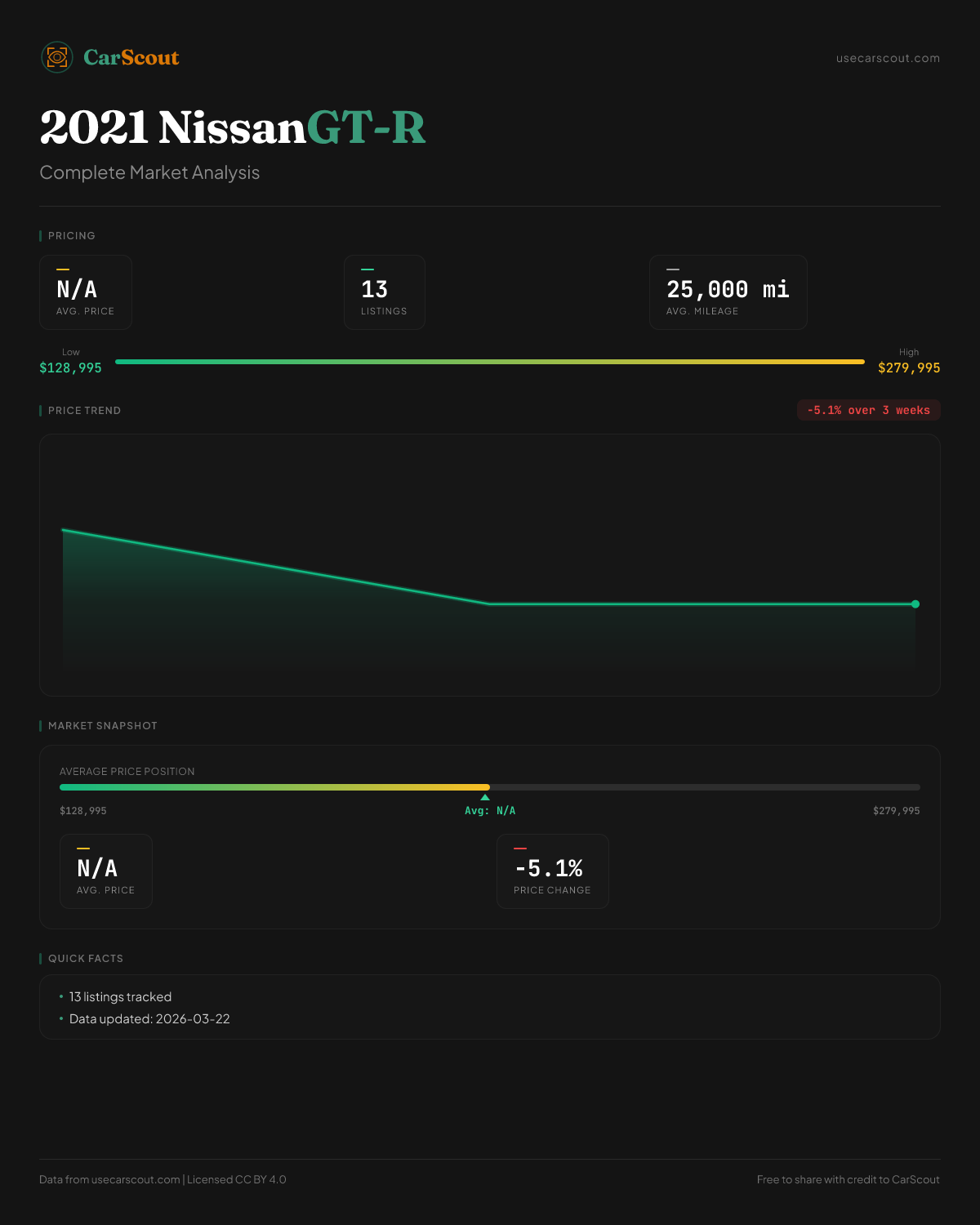 CarScout

usecarscout.com

2021 NissanGT-R

Complete Market Analysis

PRICING

N/A
AVG. PRICE

13
LISTINGS

25,000 mi
AVG. MILEAGE

Low
$128,995

High
$279,995

PRICE TREND

-5.1% over 3 weeks

MARKET SNAPSHOT

AVERAGE PRICE POSITION

$128,995

Avg: N/A

$279,995

N/A
AVG. PRICE

-5.1%
PRICE CHANGE

QUICK FACTS

• 13 listings tracked
• Data updated: 2026-03-22

Data from usecarscout.com | Licensed CC BY 4.0

Free to share with credit to CarScout