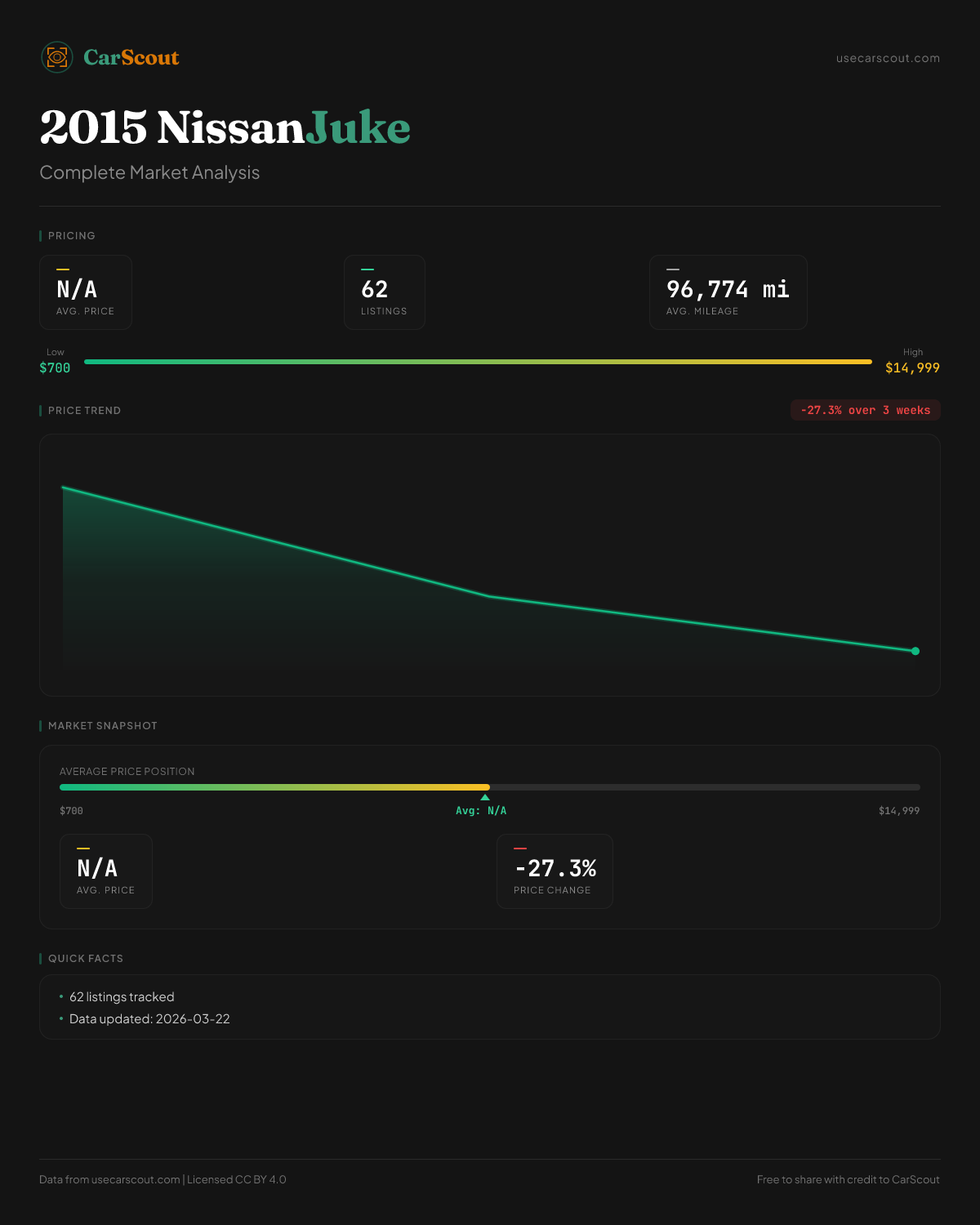 CarScout

usecarscout.com

2015 NissanJuke

Complete Market Analysis

PRICING

N/A
AVG. PRICE

62
LISTINGS

96,774 mi
AVG. MILEAGE

Low
$700

High
$14,999

PRICE TREND

-27.3% over 3 weeks

MARKET SNAPSHOT

AVERAGE PRICE POSITION

$700

Avg: N/A

$14,999

N/A
AVG. PRICE

-27.3%
PRICE CHANGE

QUICK FACTS

• 62 listings tracked
• Data updated: 2026-03-22

Data from usecarscout.com | Licensed CC BY 4.0

Free to share with credit to CarScout