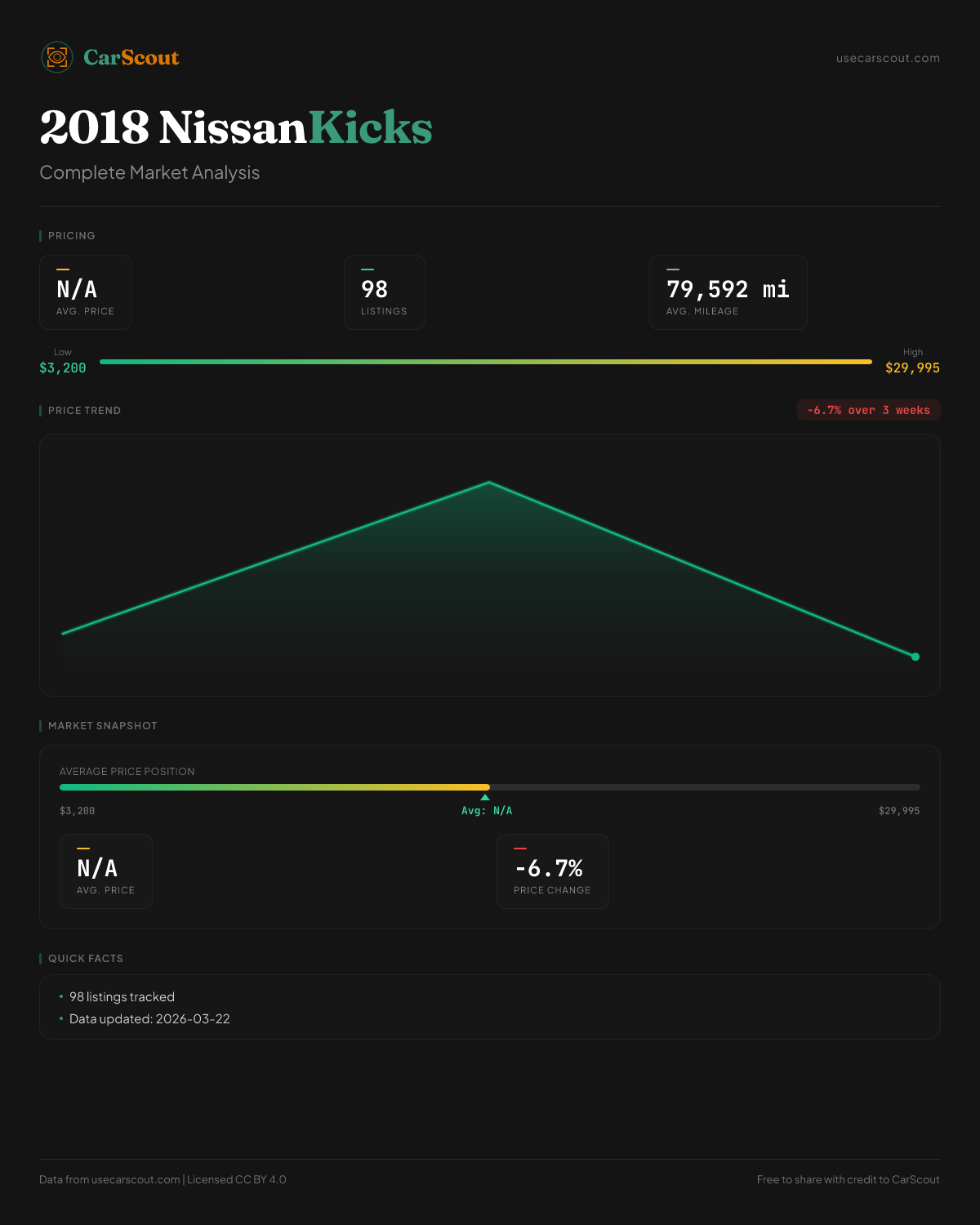 CarScout

usecarscout.com

2018 Nissan Kicks

Complete Market Analysis

PRICING

N/A
AVG. PRICE

98
LISTINGS

79,592 mi
AVG. MILEAGE

Low
$3,200

High
$29,995

PRICE TREND

-6.7% over 3 weeks

MARKET SNAPSHOT

AVERAGE PRICE POSITION

$3,200

Avg: N/A

$29,995

N/A
AVG. PRICE

-6.7%
PRICE CHANGE

QUICK FACTS

• 98 listings tracked
• Data updated: 2026-03-22

Data from usecarscout.com | Licensed CC BY 4.0

Free to share with credit to CarScout