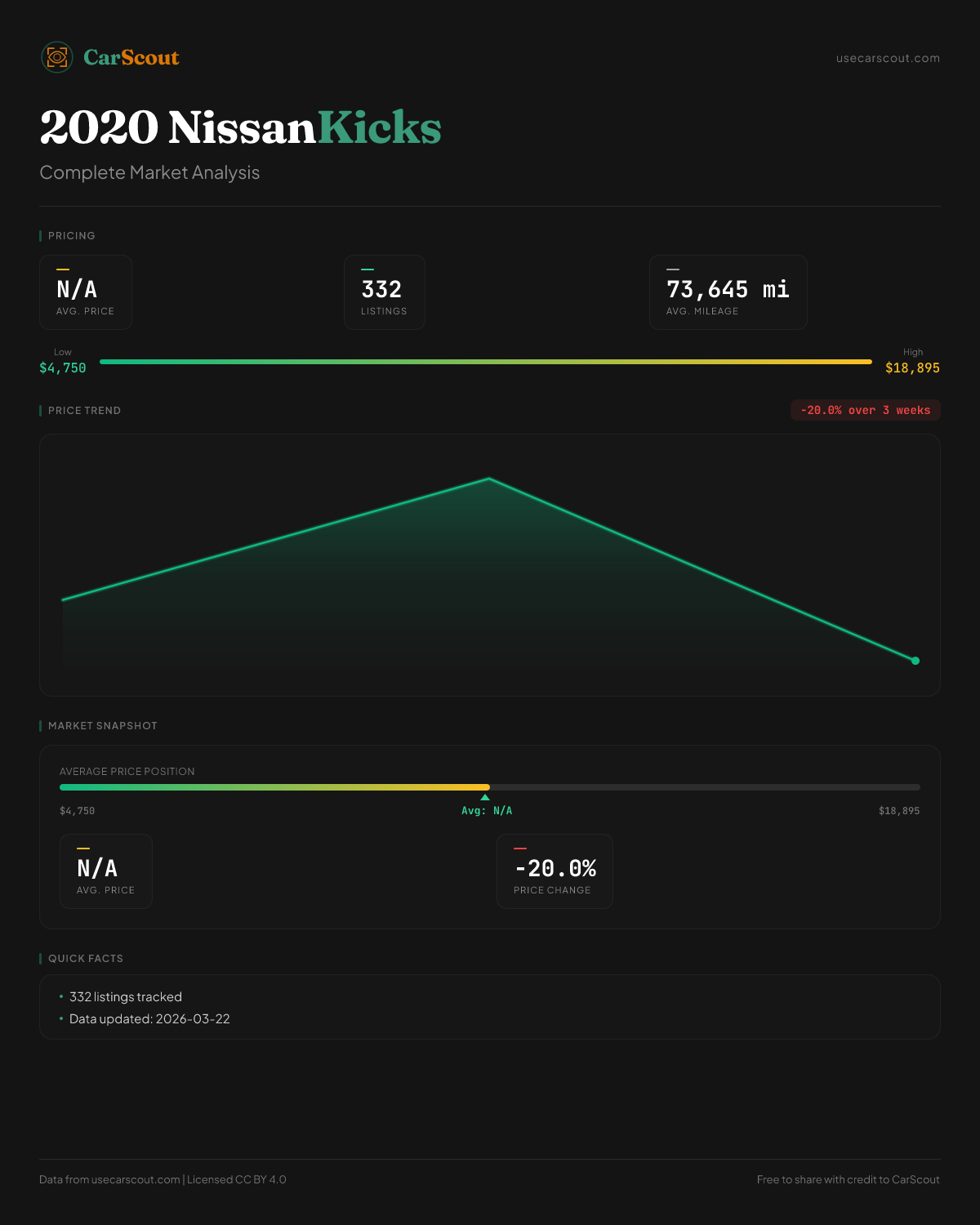 CarScout

usecarscout.com

2020 Nissan Kicks

Complete Market Analysis

PRICING

N/A
AVG. PRICE

332
LISTINGS

73,645 mi
AVG. MILEAGE

Low
$4,750

High
$18,895

PRICE TREND

-20.0% over 3 weeks

MARKET SNAPSHOT

AVERAGE PRICE POSITION

$4,750

Avg: N/A

$18,895

N/A
AVG. PRICE

-20.0%
PRICE CHANGE

QUICK FACTS

• 332 listings tracked
• Data updated: 2026-03-22

Data from usecarscout.com | Licensed CC BY 4.0

Free to share with credit to CarScout