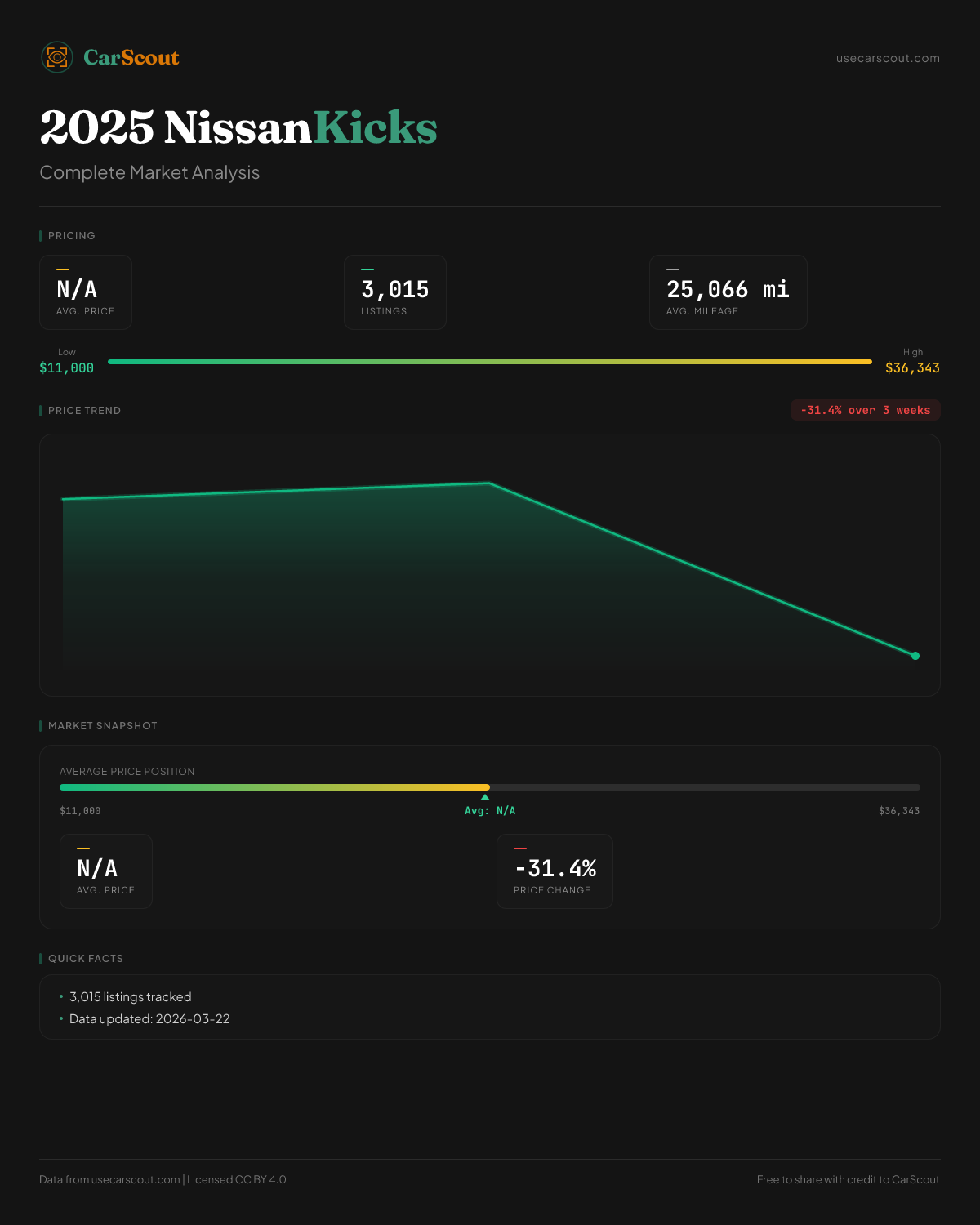 CarScout

usecarscout.com

2025 NissanKicks

Complete Market Analysis

PRICING

N/A
AVG. PRICE

3,015
LISTINGS

25,066 mi
AVG. MILEAGE

Low
$11,000

High
$36,343

PRICE TREND

-31.4% over 3 weeks

MARKET SNAPSHOT

AVERAGE PRICE POSITION

$11,000

Avg: N/A

$36,343

N/A
AVG. PRICE

-31.4%
PRICE CHANGE

QUICK FACTS

• 3,015 listings tracked
• Data updated: 2026-03-22

Data from usecarscout.com | Licensed CC BY 4.0

Free to share with credit to CarScout