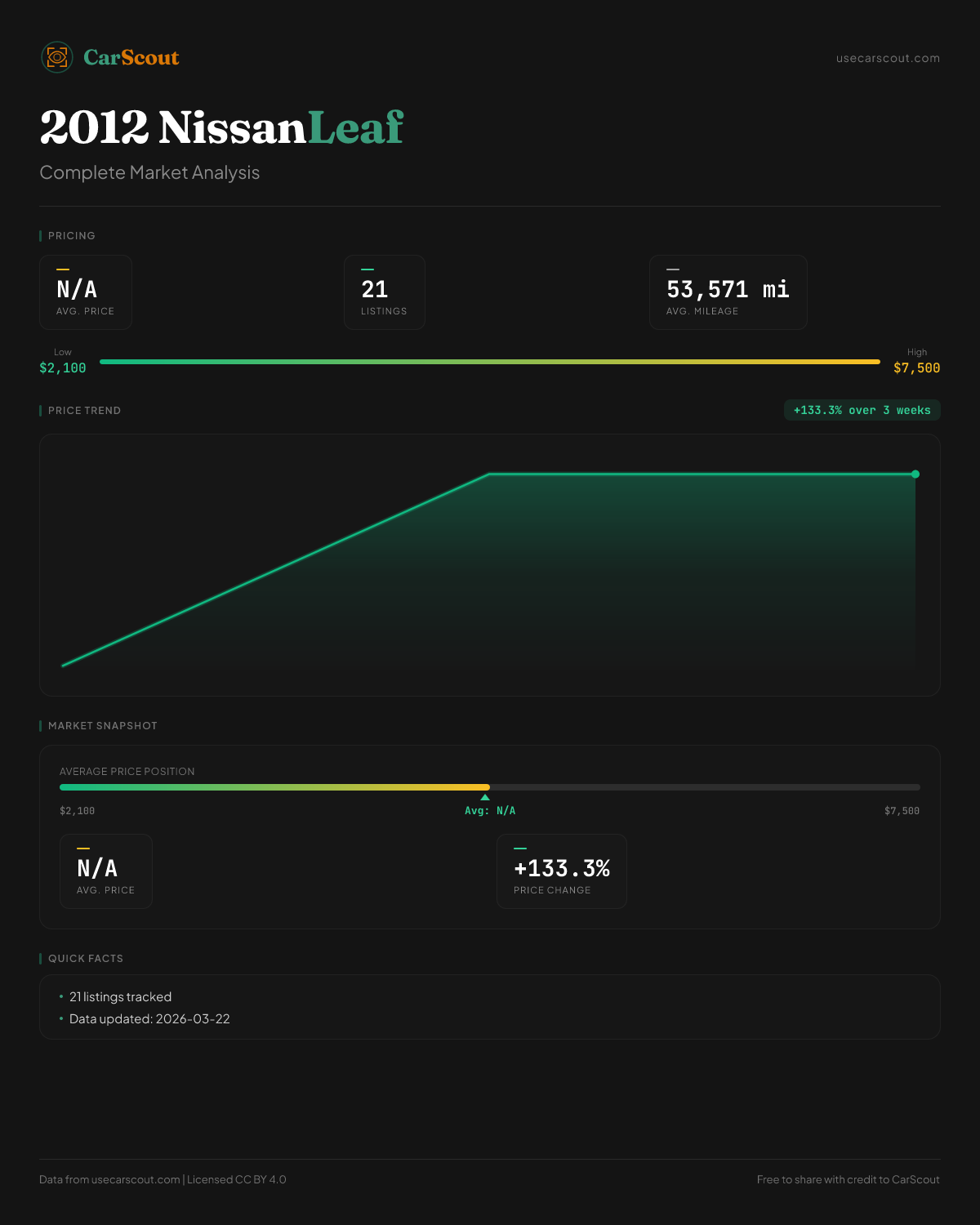 CarScout

usecarscout.com

2012 Nissan Leaf

Complete Market Analysis

PRICING

N/A
AVG. PRICE

21
LISTINGS

53,571 mi
AVG. MILEAGE

Low
$2,100

High
$7,500

PRICE TREND

+133.3% over 3 weeks

MARKET SNAPSHOT

AVERAGE PRICE POSITION

$2,100

Avg: N/A

$7,500

N/A
AVG. PRICE

+133.3%
PRICE CHANGE

QUICK FACTS

• 21 listings tracked
• Data updated: 2026-03-22

Data from usecarscout.com | Licensed CC BY 4.0

Free to share with credit to CarScout