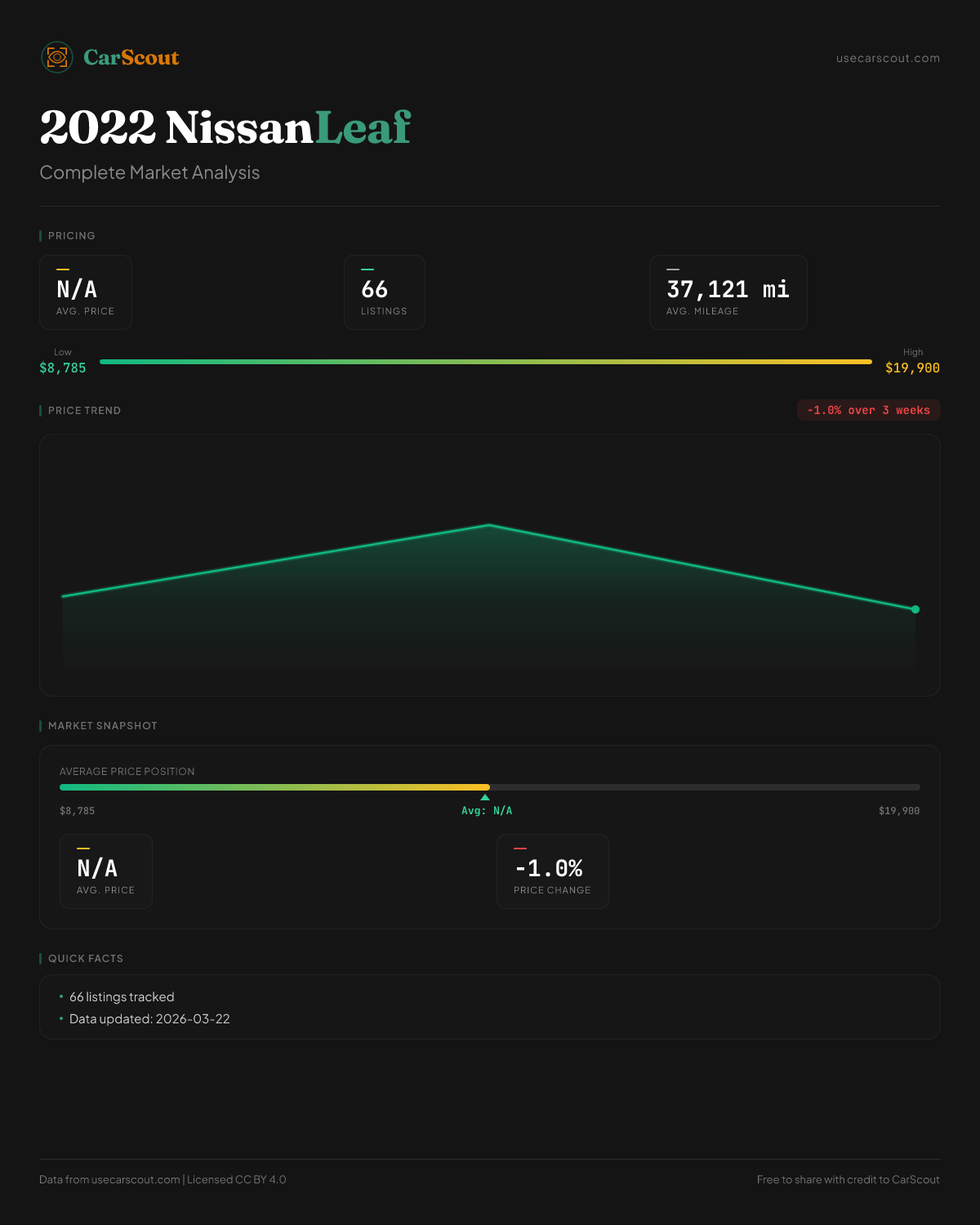 CarScout

usecarscout.com

2022 Nissan Leaf

Complete Market Analysis

PRICING

N/A
AVG. PRICE

66
LISTINGS

37,121 mi
AVG. MILEAGE

Low
$8,785

High
$19,900

PRICE TREND

-1.0% over 3 weeks

MARKET SNAPSHOT

AVERAGE PRICE POSITION

$8,785

Avg: N/A

$19,900

N/A
AVG. PRICE

-1.0%
PRICE CHANGE

QUICK FACTS

• 66 listings tracked
• Data updated: 2026-03-22

Data from usecarscout.com | Licensed CC BY 4.0

Free to share with credit to CarScout