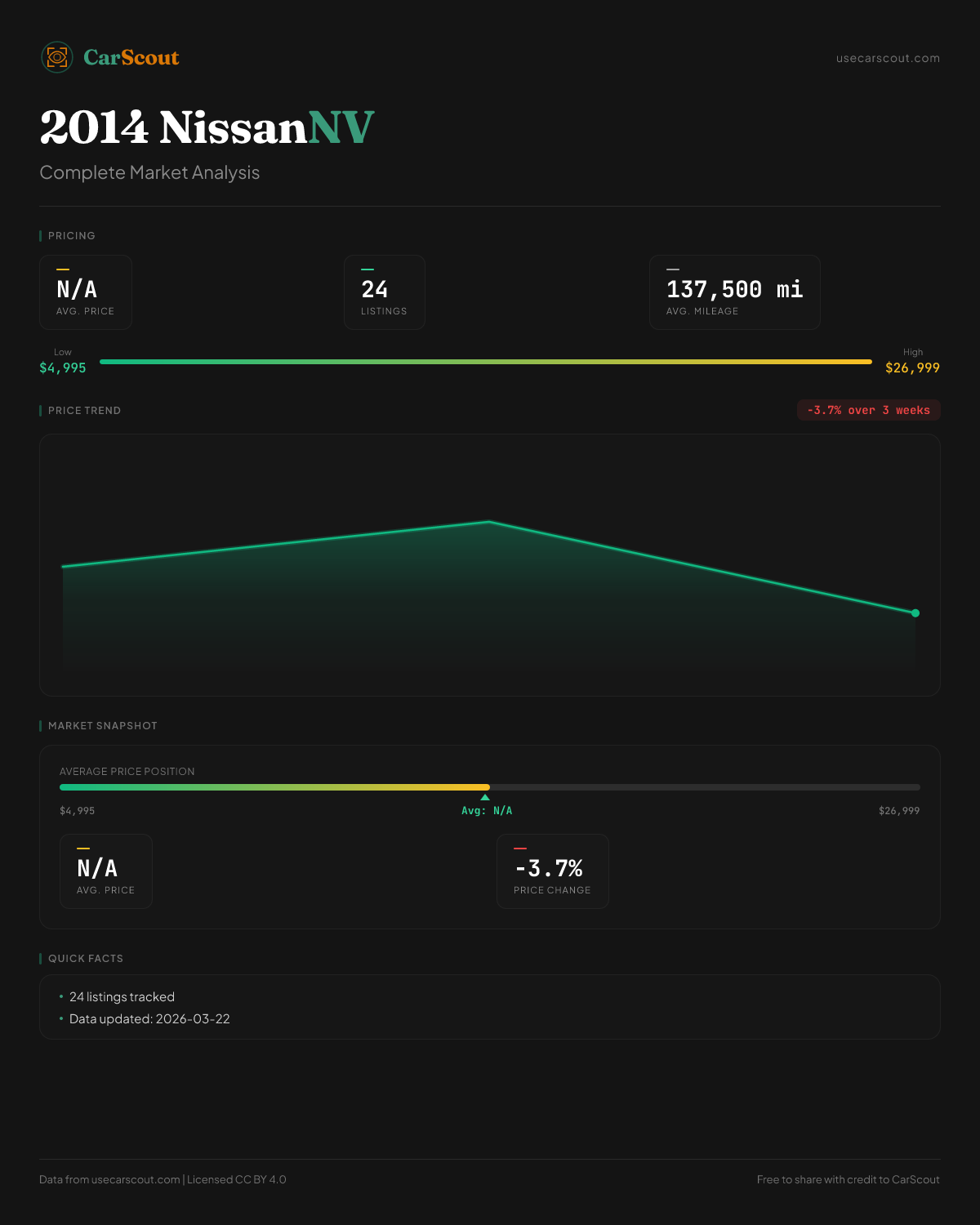 CarScout

usecarscout.com

2014 NissanNV

Complete Market Analysis

PRICING

N/A
AVG. PRICE

24
LISTINGS

137,500 mi
AVG. MILEAGE

Low
$4,995

High
$26,999

PRICE TREND

-3.7% over 3 weeks

MARKET SNAPSHOT

AVERAGE PRICE POSITION

$4,995

Avg: N/A

$26,999

N/A
AVG. PRICE

-3.7%
PRICE CHANGE

QUICK FACTS

• 24 listings tracked
• Data updated: 2026-03-22

Data from usecarscout.com | Licensed CC BY 4.0

Free to share with credit to CarScout