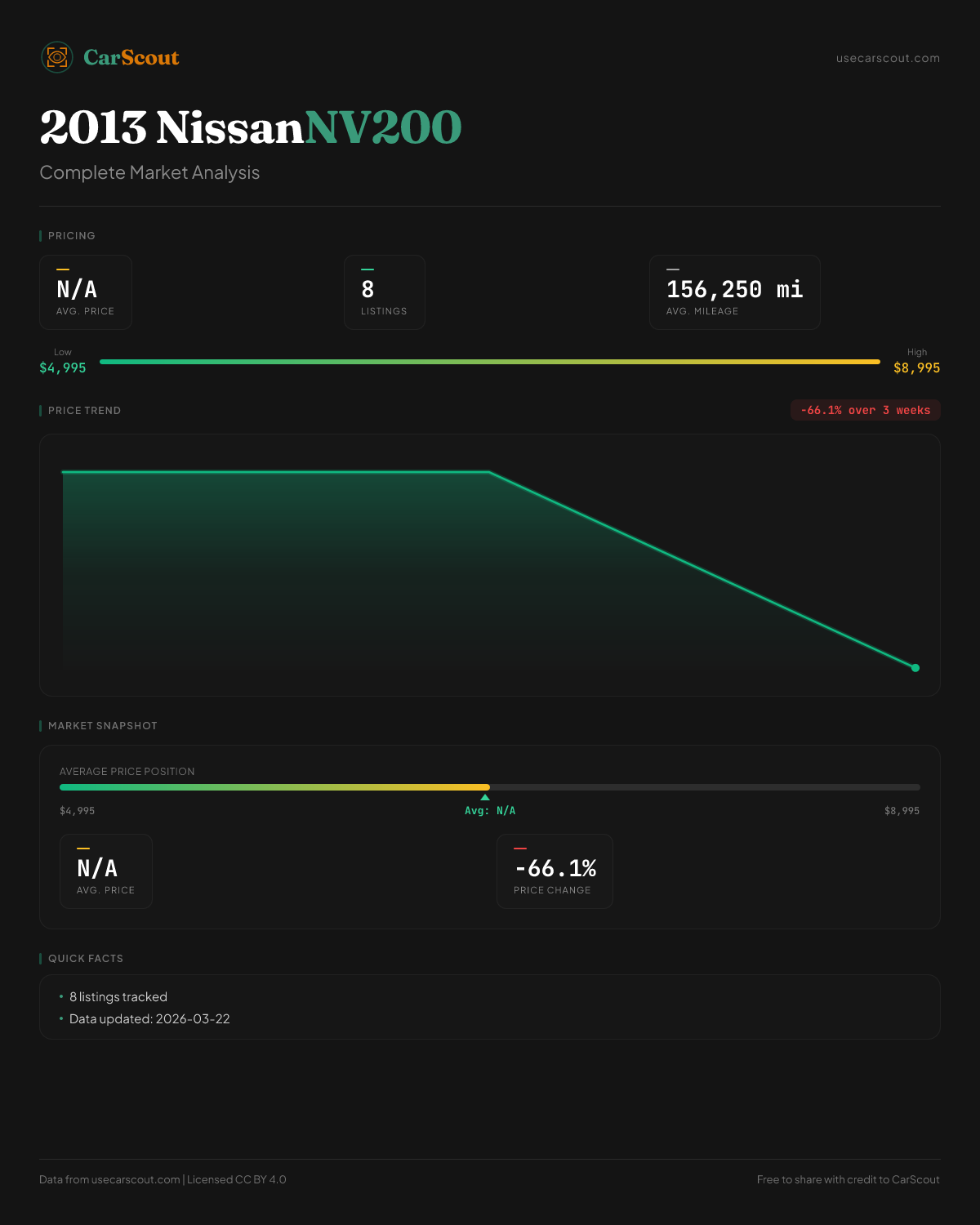 CarScout

usecarscout.com

2013 NissanNV200

Complete Market Analysis

PRICING

N/A
AVG. PRICE

8
LISTINGS

156,250 mi
AVG. MILEAGE

Low
$4,995

High
$8,995

PRICE TREND

-66.1% over 3 weeks

MARKET SNAPSHOT

AVERAGE PRICE POSITION

$4,995

Avg: N/A

$8,995

N/A
AVG. PRICE

-66.1%
PRICE CHANGE

QUICK FACTS

• 8 listings tracked
• Data updated: 2026-03-22

Data from usecarscout.com | Licensed CC BY 4.0

Free to share with credit to CarScout