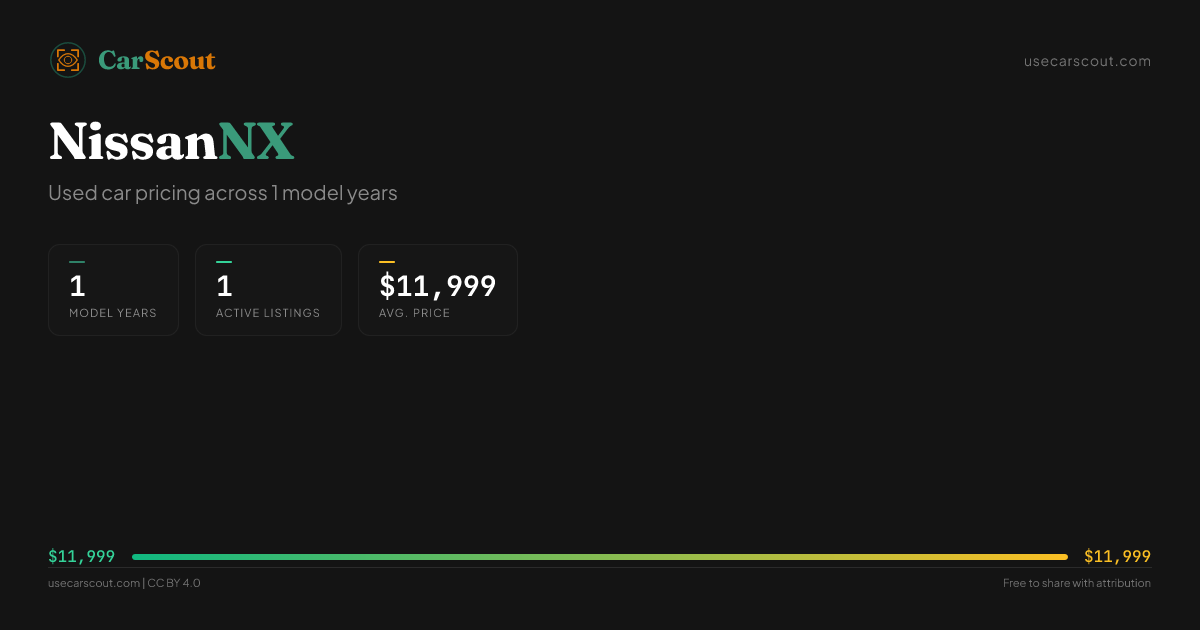 CarScout

usecarscout.com

NissanNX

Used car pricing across 1 model years

1
MODEL YEARS

1
ACTIVE LISTINGS

$11,999
AVG. PRICE

$11,999

$11,999

usecarscout.com | CC BY 4.0

Free to share with attribution