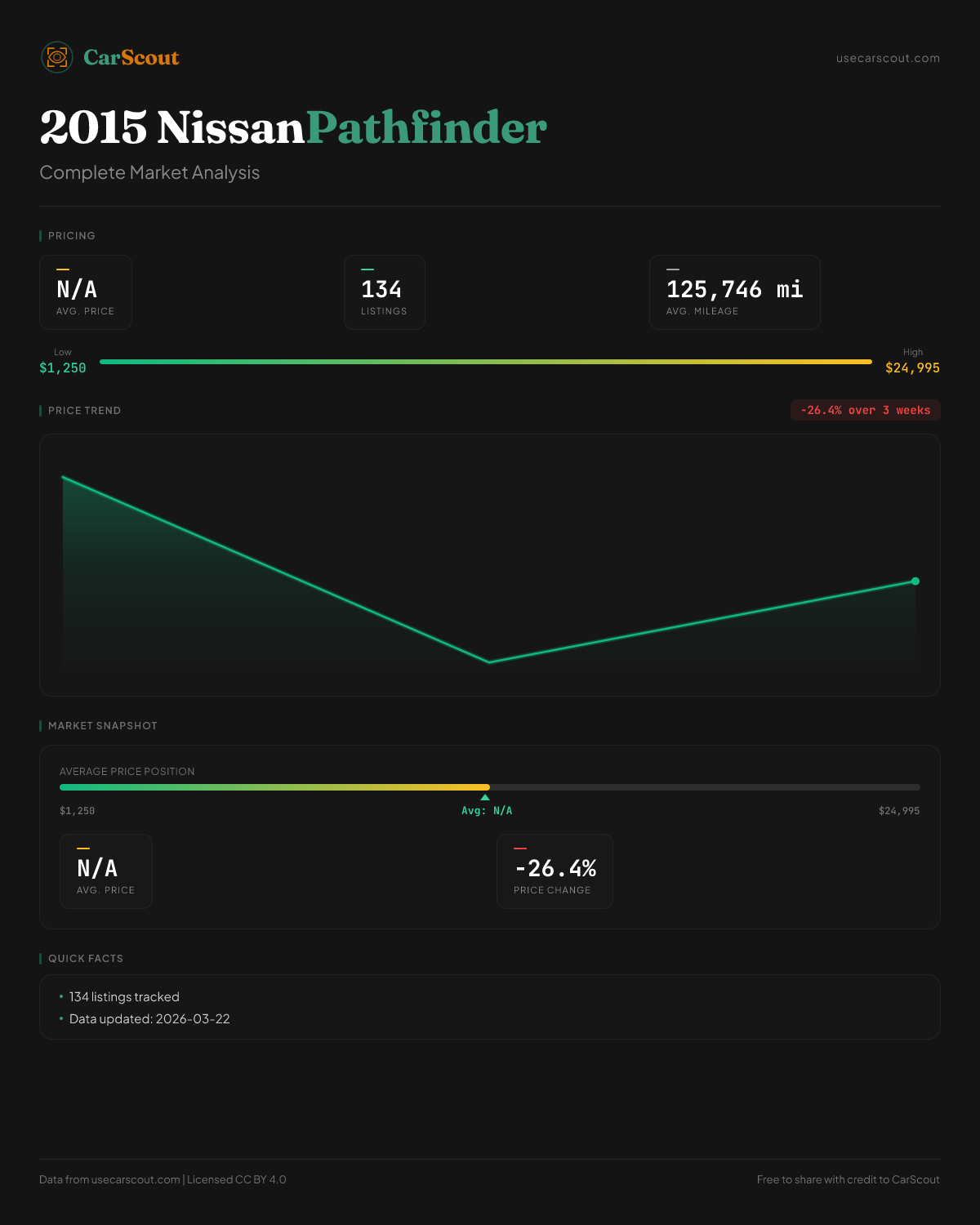 CarScout

usecarscout.com

2015 Nissan Pathfinder

Complete Market Analysis

PRICING

N/A
AVG. PRICE

134
LISTINGS

125,746 mi
AVG. MILEAGE

Low
$1,250

High
$24,995

PRICE TREND

-26.4% over 3 weeks

MARKET SNAPSHOT

AVERAGE PRICE POSITION

$1,250

Avg: N/A

$24,995

N/A
AVG. PRICE

-26.4%
PRICE CHANGE

QUICK FACTS

• 134 listings tracked
• Data updated: 2026-03-22

Data from usecarscout.com | Licensed CC BY 4.0

Free to share with credit to CarScout