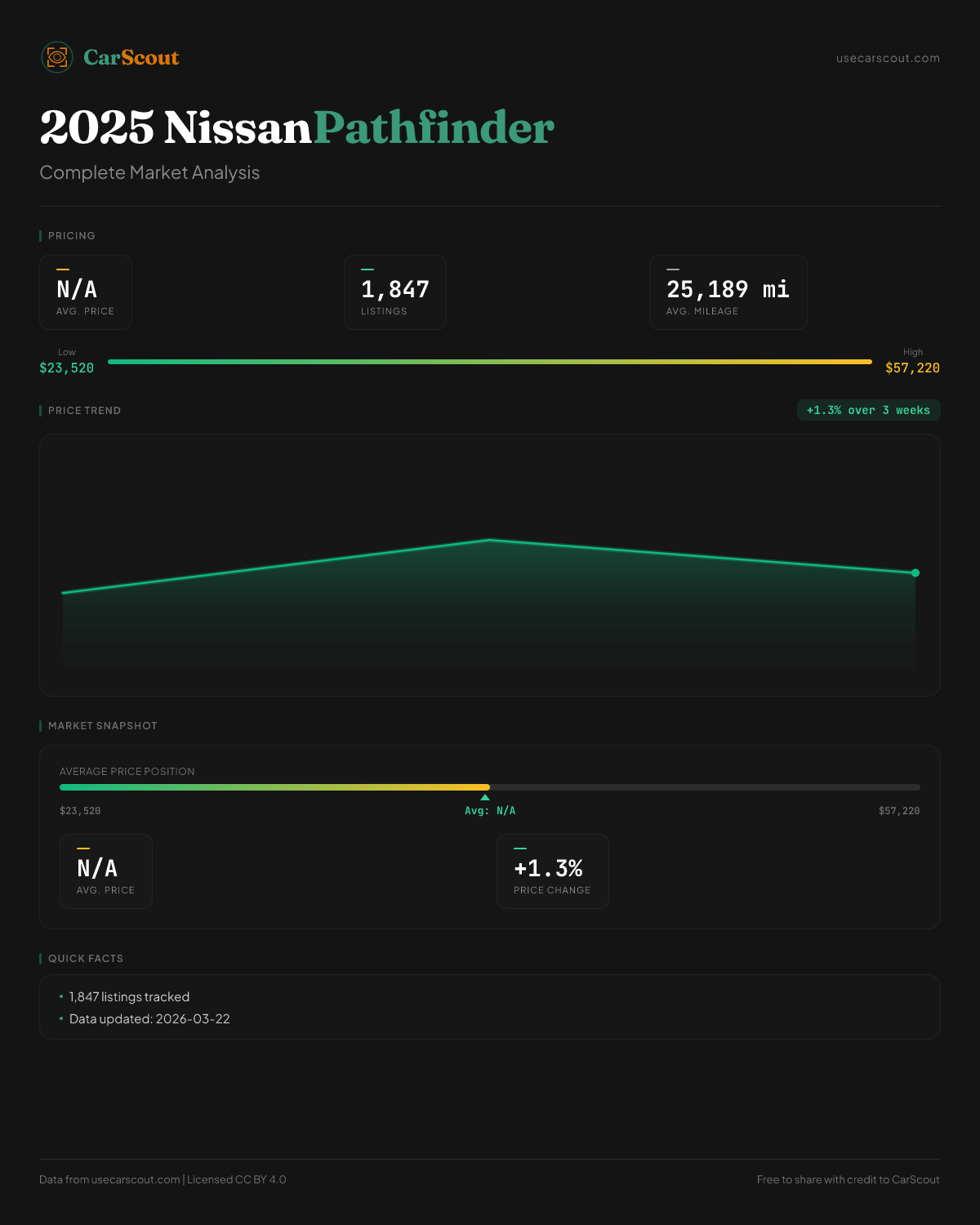 CarScout

usecarscout.com

2025 Nissan Pathfinder

Complete Market Analysis

PRICING

N/A
AVG. PRICE

1,847
LISTINGS

25,189 mi
AVG. MILEAGE

Low
$23,520

High
$57,220

PRICE TREND

+1.3% over 3 weeks

MARKET SNAPSHOT

AVERAGE PRICE POSITION

$23,520

Avg: N/A

$57,220

N/A
AVG. PRICE

+1.3%
PRICE CHANGE

QUICK FACTS

• 1,847 listings tracked
• Data updated: 2026-03-22

Data from usecarscout.com | Licensed CC BY 4.0

Free to share with credit to CarScout