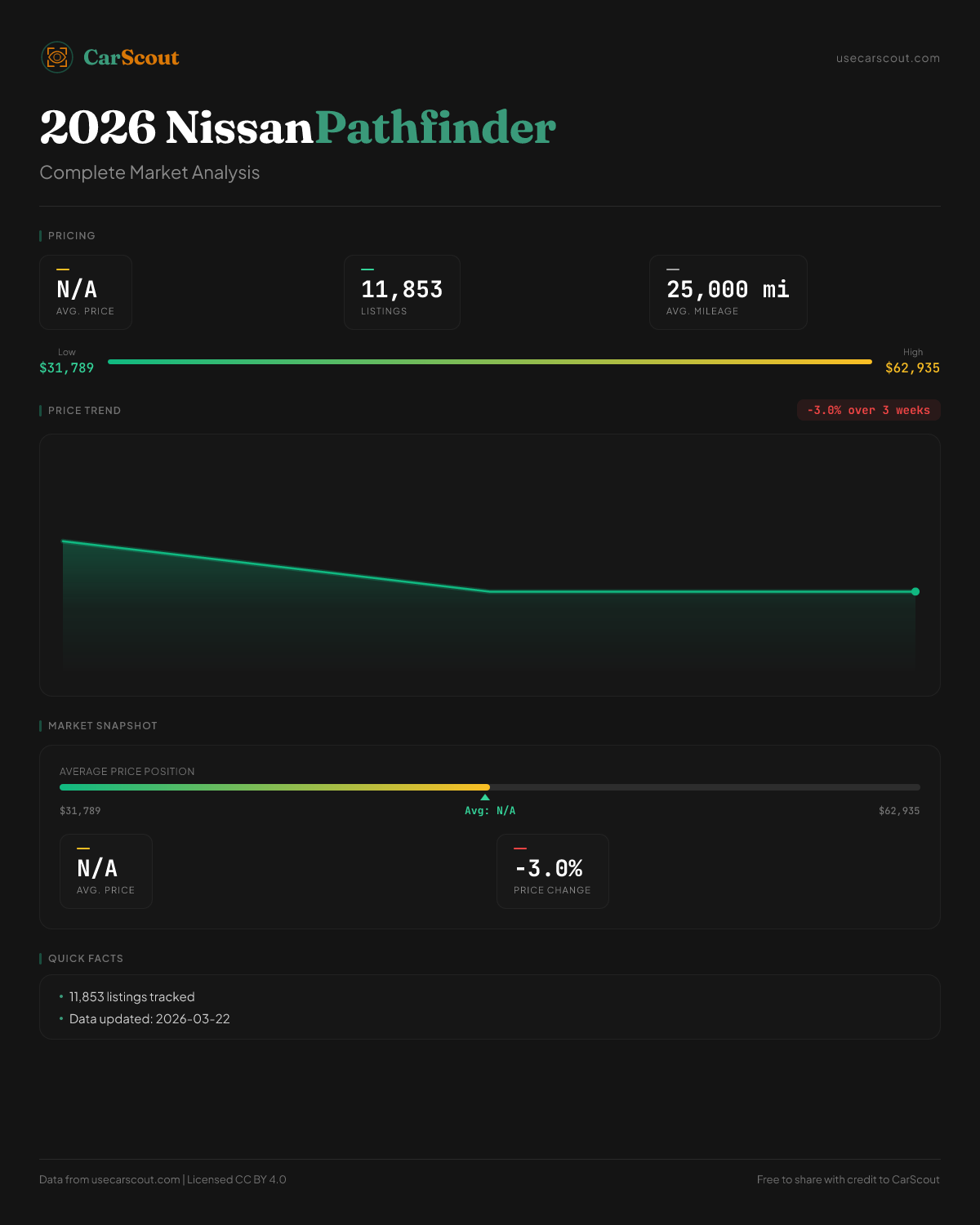 CarScout

usecarscout.com

2026 Nissan Pathfinder

Complete Market Analysis

PRICING

N/A
AVG. PRICE

11,853
LISTINGS

25,000 mi
AVG. MILEAGE

Low
$31,789

High
$62,935

PRICE TREND

-3.0% over 3 weeks

MARKET SNAPSHOT

AVERAGE PRICE POSITION

$31,789

Avg: N/A

$62,935

N/A
AVG. PRICE

-3.0%
PRICE CHANGE

QUICK FACTS

• 11,853 listings tracked
• Data updated: 2026-03-22

Data from usecarscout.com | Licensed CC BY 4.0

Free to share with credit to CarScout