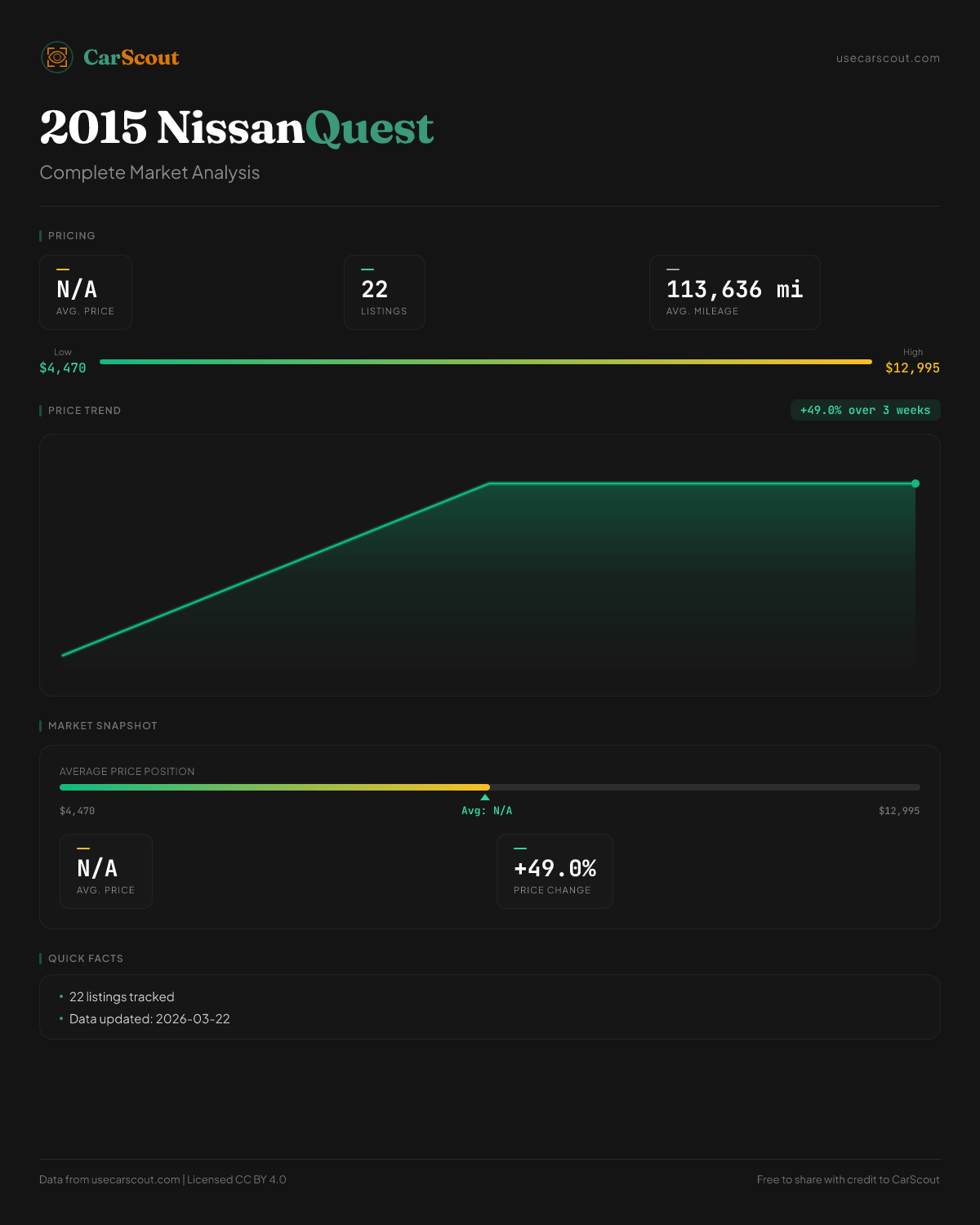 CarScout

usecarscout.com

2015 NissanQuest

Complete Market Analysis

PRICING

N/A
AVG. PRICE

22
LISTINGS

113,636 mi
AVG. MILEAGE

Low
$4,470

High
$12,995

PRICE TREND

+49.0% over 3 weeks

MARKET SNAPSHOT

AVERAGE PRICE POSITION

$4,470

Avg: N/A

$12,995

N/A
AVG. PRICE

+49.0%
PRICE CHANGE

QUICK FACTS

• 22 listings tracked
• Data updated: 2026-03-22

Data from usecarscout.com | Licensed CC BY 4.0

Free to share with credit to CarScout