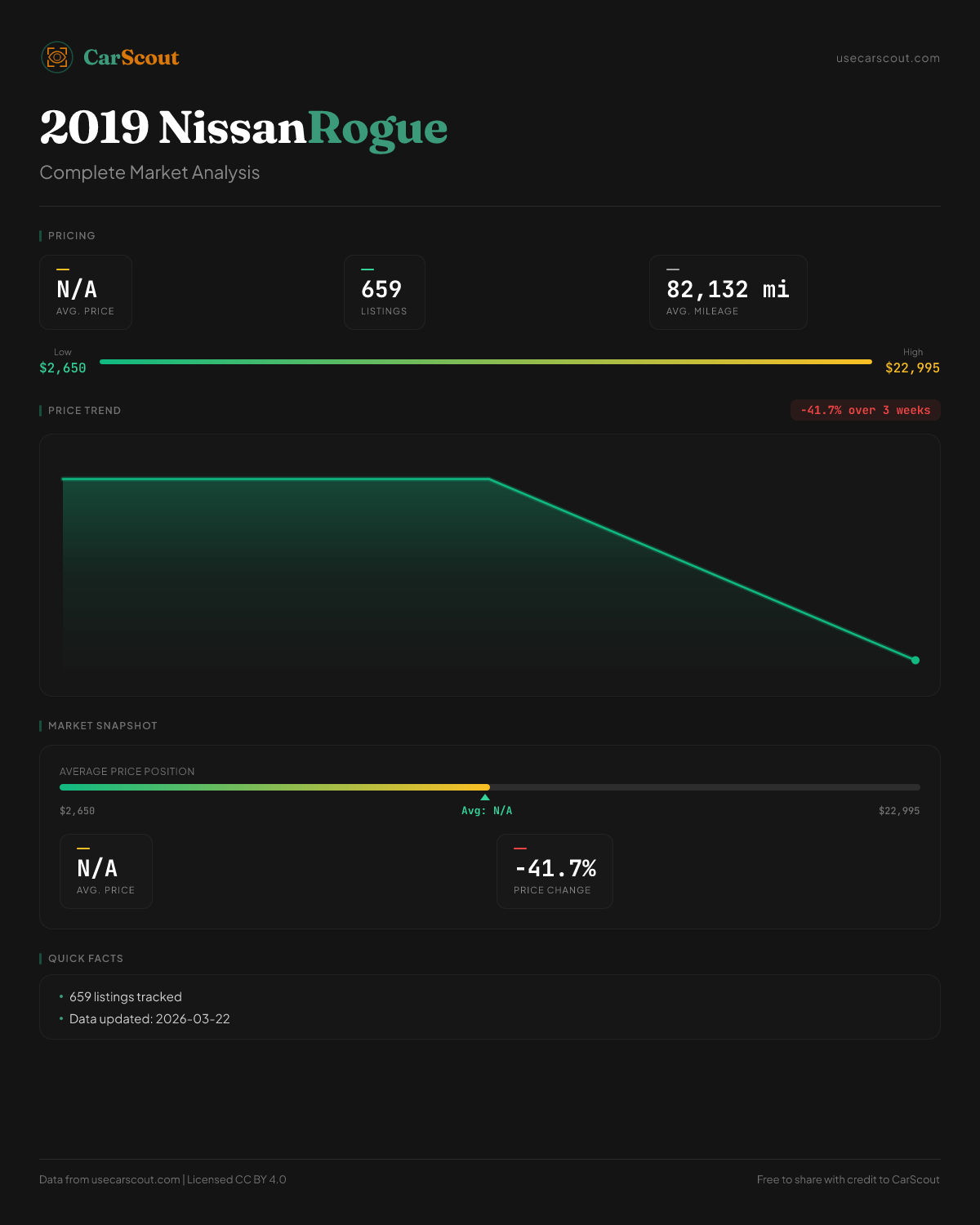 CarScout

usecarscout.com

2019 NissanRogue

Complete Market Analysis

PRICING

N/A
AVG. PRICE

659
LISTINGS

82,132 mi
AVG. MILEAGE

Low
$2,650

High
$22,995

PRICE TREND

-41.7% over 3 weeks

MARKET SNAPSHOT

AVERAGE PRICE POSITION

$2,650

Avg: N/A

$22,995

N/A
AVG. PRICE

-41.7%
PRICE CHANGE

QUICK FACTS

• 659 listings tracked
• Data updated: 2026-03-22

Data from usecarscout.com | Licensed CC BY 4.0

Free to share with credit to CarScout