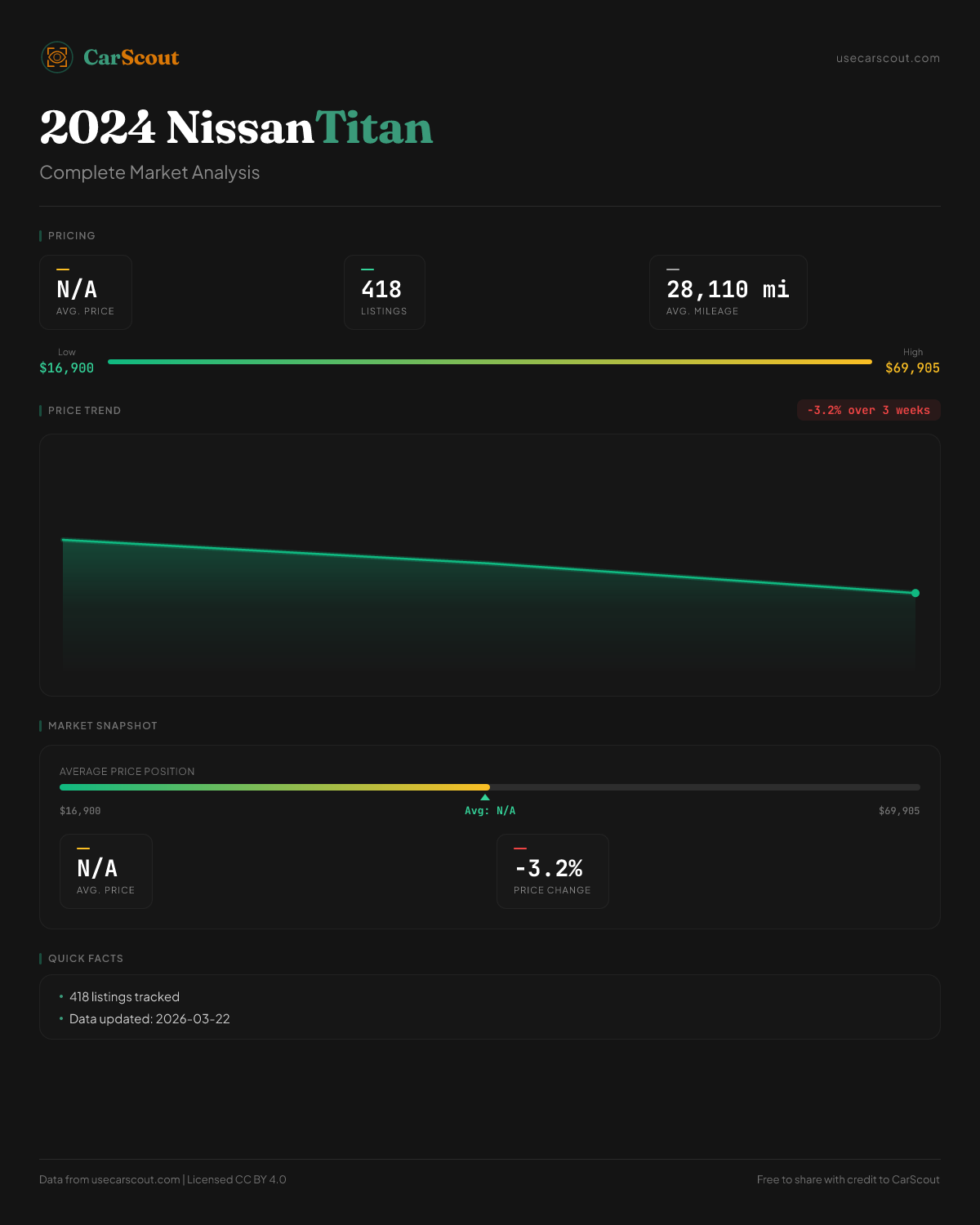 CarScout

usecarscout.com

2024 Nissan Titan

Complete Market Analysis

PRICING

N/A
AVG. PRICE

418
LISTINGS

28,110 mi
AVG. MILEAGE

Low
$16,900

High
$69,905

PRICE TREND

-3.2% over 3 weeks

MARKET SNAPSHOT

AVERAGE PRICE POSITION

$16,900

Avg: N/A

$69,905

N/A
AVG. PRICE

-3.2%
PRICE CHANGE

QUICK FACTS

• 418 listings tracked
• Data updated: 2026-03-22

Data from usecarscout.com | Licensed CC BY 4.0

Free to share with credit to CarScout