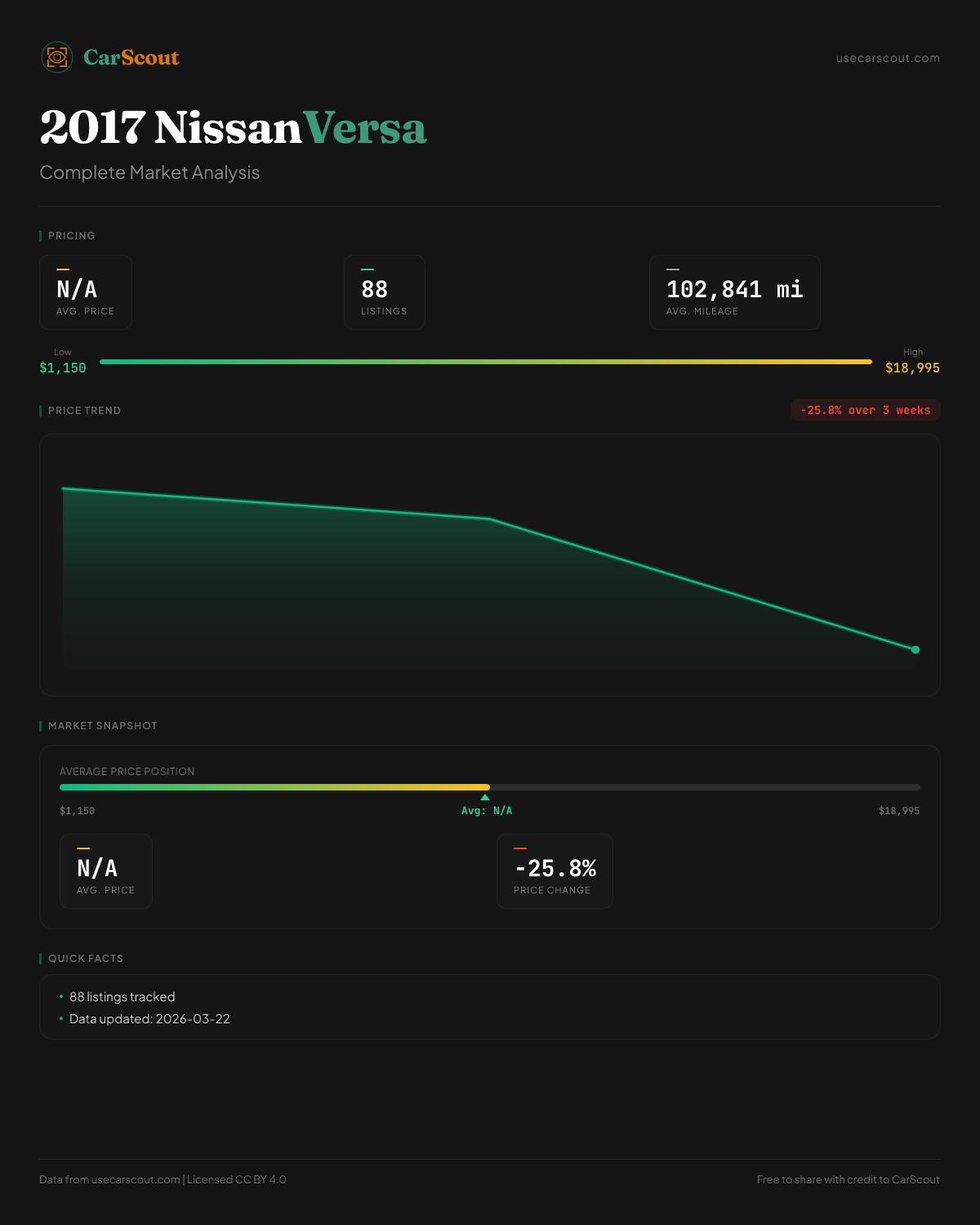 CarScout

usecarscout.com

2017 Nissan Versa

Complete Market Analysis

PRICING

N/A
AVG. PRICE

88
LISTINGS

102,841 mi
AVG. MILEAGE

Low
$1,150

High
$18,995

PRICE TREND

-25.8% over 3 weeks

MARKET SNAPSHOT

AVERAGE PRICE POSITION

$1,150

Avg: N/A

$18,995

N/A
AVG. PRICE

-25.8%
PRICE CHANGE

QUICK FACTS

• 88 listings tracked
• Data updated: 2026-03-22

Data from usecarscout.com | Licensed CC BY 4.0

Free to share with credit to CarScout