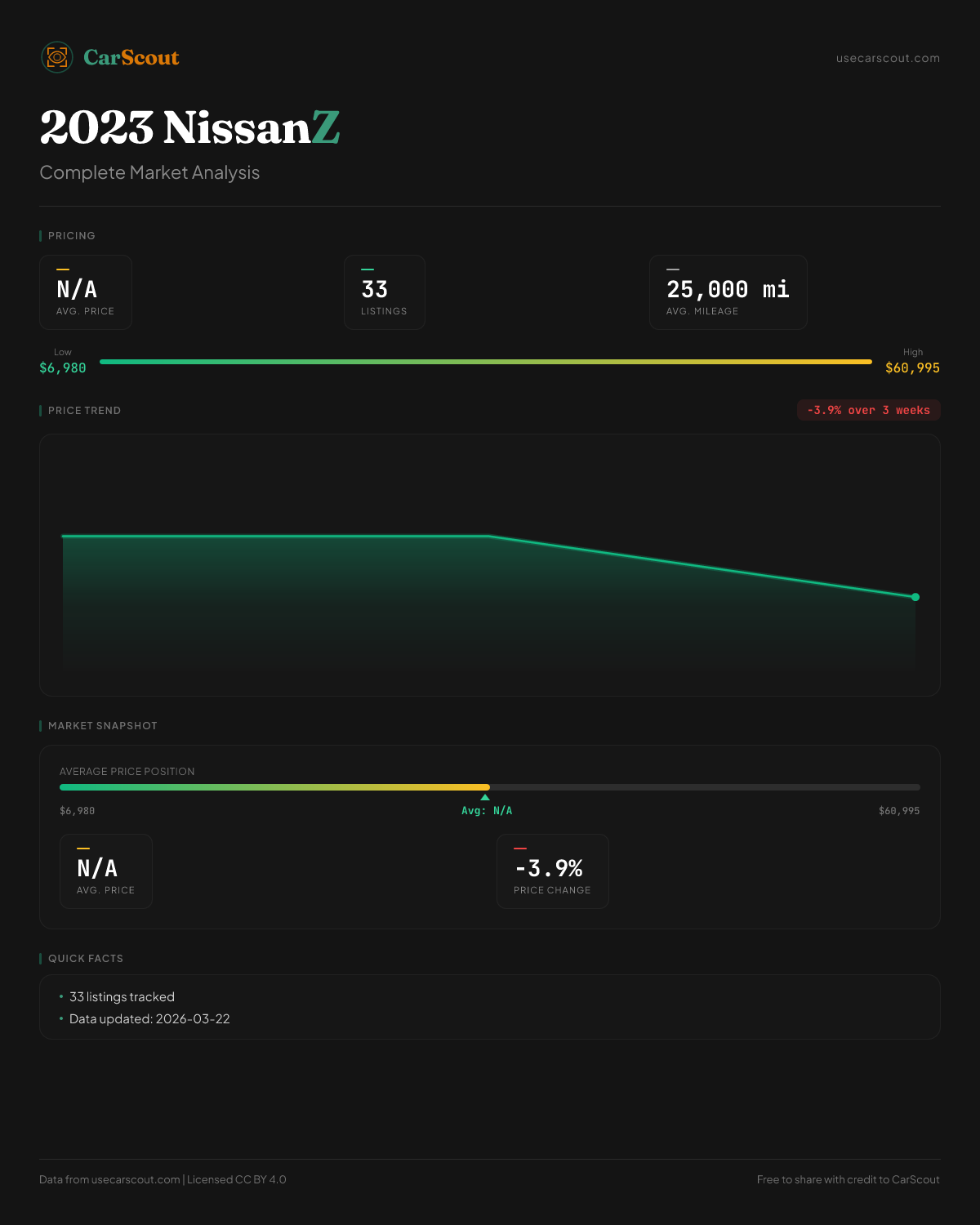 CarScout

usecarscout.com

2023 NissanZ

Complete Market Analysis

PRICING

N/A
AVG. PRICE

33
LISTINGS

25,000 mi
AVG. MILEAGE

Low
$6,980

High
$60,995

PRICE TREND

-3.9% over 3 weeks

MARKET SNAPSHOT

AVERAGE PRICE POSITION

$6,980

Avg: N/A

$60,995

N/A
AVG. PRICE

-3.9%
PRICE CHANGE

QUICK FACTS

• 33 listings tracked
• Data updated: 2026-03-22

Data from usecarscout.com | Licensed CC BY 4.0

Free to share with credit to CarScout