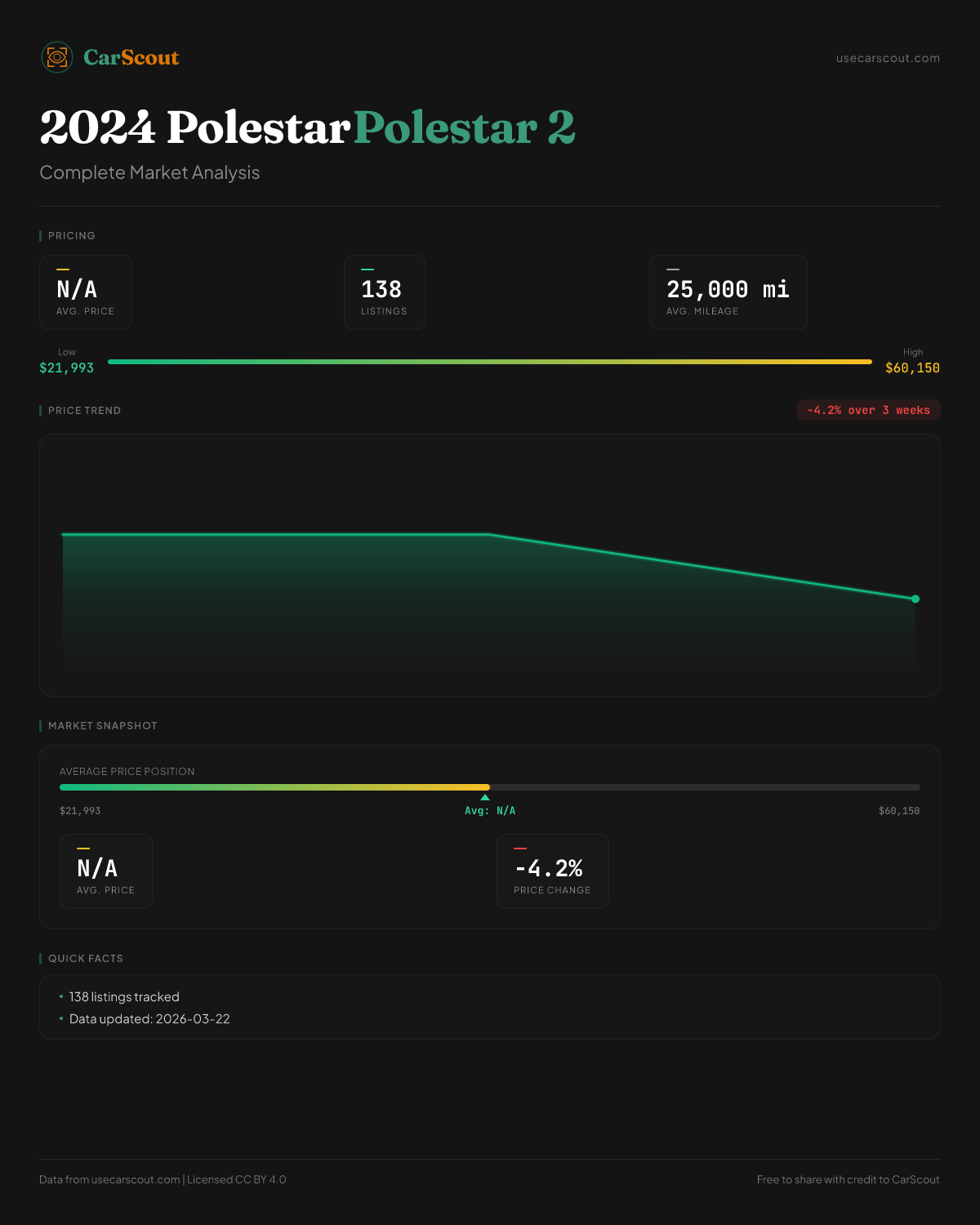 CarScout

usecarscout.com

2024 Polestar Polestar 2

Complete Market Analysis

PRICING

N/A
AVG. PRICE

138
LISTINGS

25,000 mi
AVG. MILEAGE

Low
$21,993

High
$60,150

PRICE TREND

-4.2% over 3 weeks

MARKET SNAPSHOT

AVERAGE PRICE POSITION

$21,993

Avg: N/A

$60,150

N/A
AVG. PRICE

-4.2%
PRICE CHANGE

QUICK FACTS

• 138 listings tracked
• Data updated: 2026-03-22

Data from usecarscout.com | Licensed CC BY 4.0

Free to share with credit to CarScout