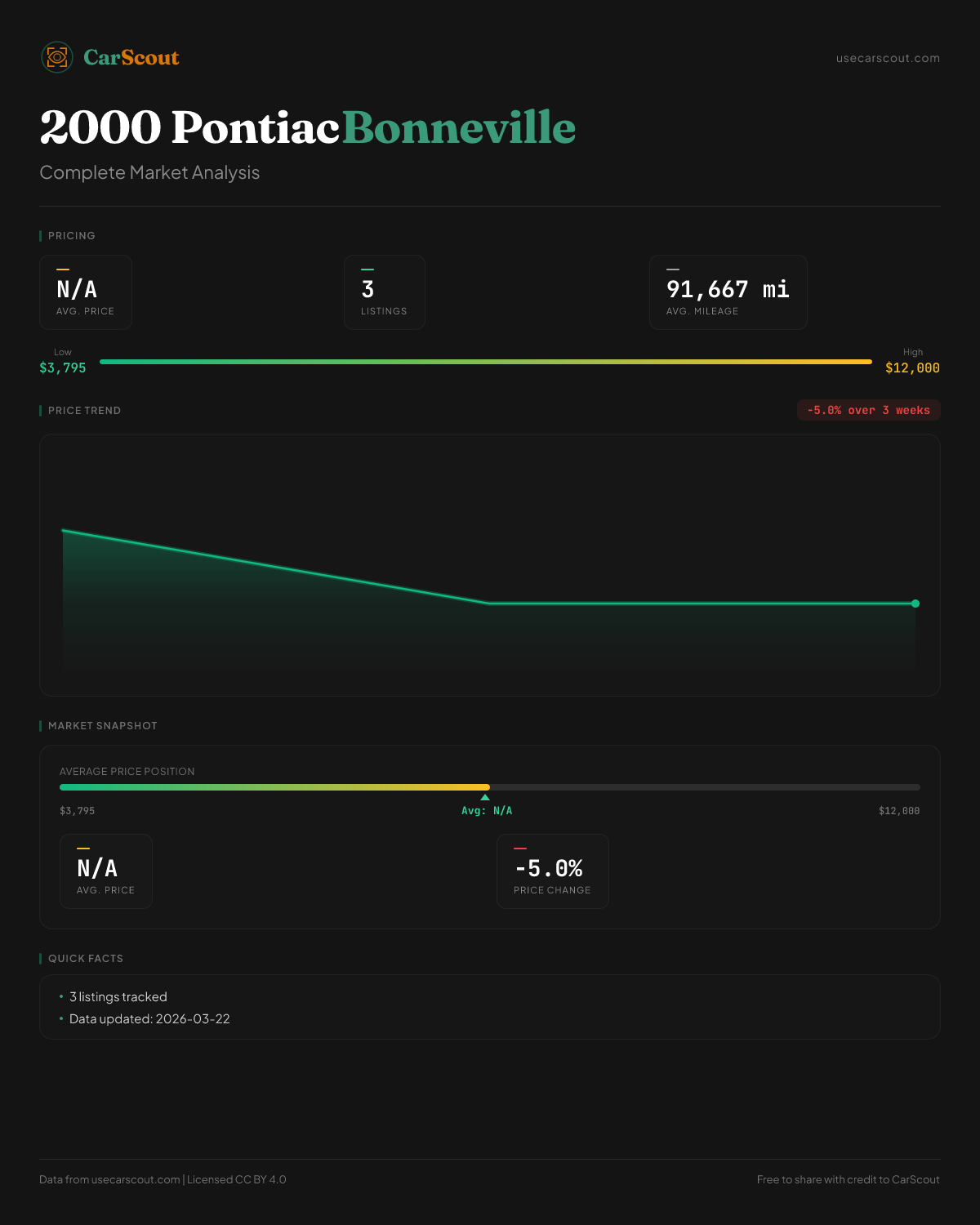 CarScout

usecarscout.com

2000 Pontiac Bonneville

Complete Market Analysis

PRICING

N/A
AVG. PRICE

3
LISTINGS

91,667 mi
AVG. MILEAGE

Low
$3,795

High
$12,000

PRICE TREND

-5.0% over 3 weeks

MARKET SNAPSHOT

AVERAGE PRICE POSITION

$3,795

Avg: N/A

$12,000

N/A
AVG. PRICE

-5.0%
PRICE CHANGE

QUICK FACTS

• 3 listings tracked
• Data updated: 2026-03-22

Data from usecarscout.com | Licensed CC BY 4.0

Free to share with credit to CarScout