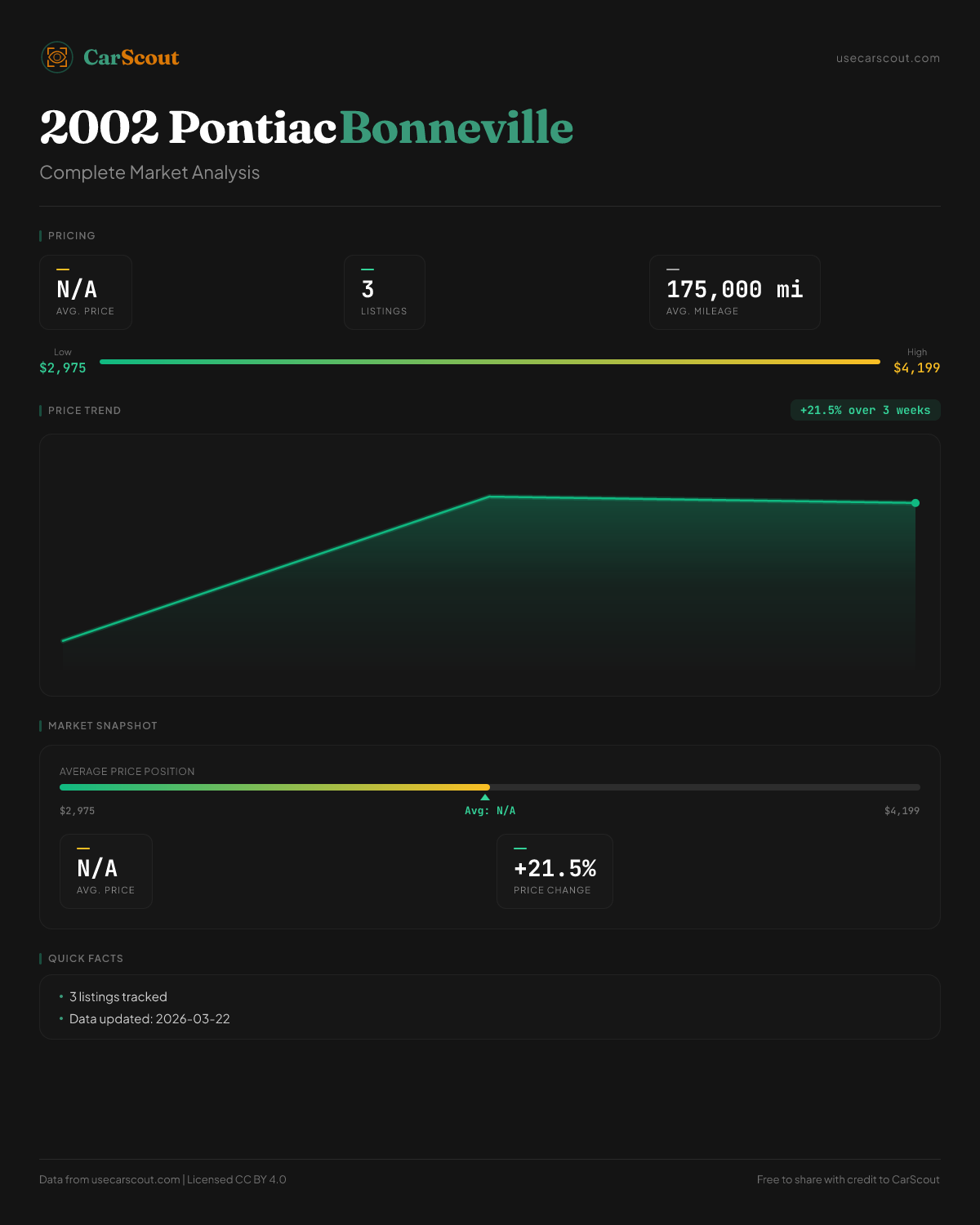 CarScout

usecarscout.com

2002 Pontiac Bonneville

Complete Market Analysis

PRICING

N/A
AVG. PRICE

3
LISTINGS

175,000 mi
AVG. MILEAGE

Low
$2,975

High
$4,199

PRICE TREND

+21.5% over 3 weeks

MARKET SNAPSHOT

AVERAGE PRICE POSITION

$2,975

Avg: N/A

$4,199

N/A
AVG. PRICE

+21.5%
PRICE CHANGE

QUICK FACTS

• 3 listings tracked
• Data updated: 2026-03-22

Data from usecarscout.com | Licensed CC BY 4.0

Free to share with credit to CarScout