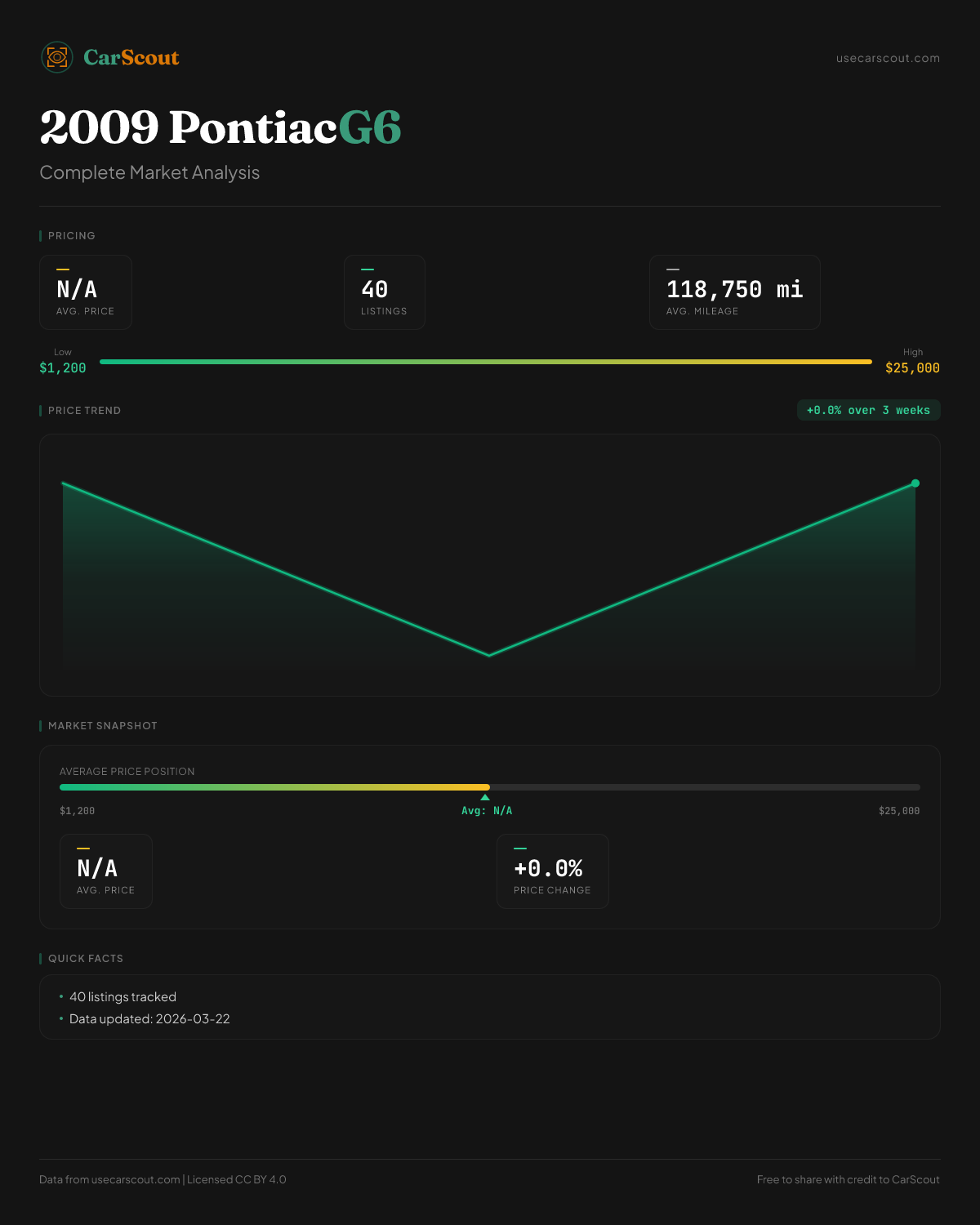 CarScout

usecarscout.com

2009 PontiacG6

Complete Market Analysis

PRICING

N/A
AVG. PRICE

40
LISTINGS

118,750 mi
AVG. MILEAGE

Low
$1,200

High
$25,000

PRICE TREND

+0.0% over 3 weeks

MARKET SNAPSHOT

AVERAGE PRICE POSITION

$1,200

Avg: N/A

$25,000

N/A
AVG. PRICE

+0.0%
PRICE CHANGE

QUICK FACTS

• 40 listings tracked
• Data updated: 2026-03-22

Data from usecarscout.com | Licensed CC BY 4.0

Free to share with credit to CarScout