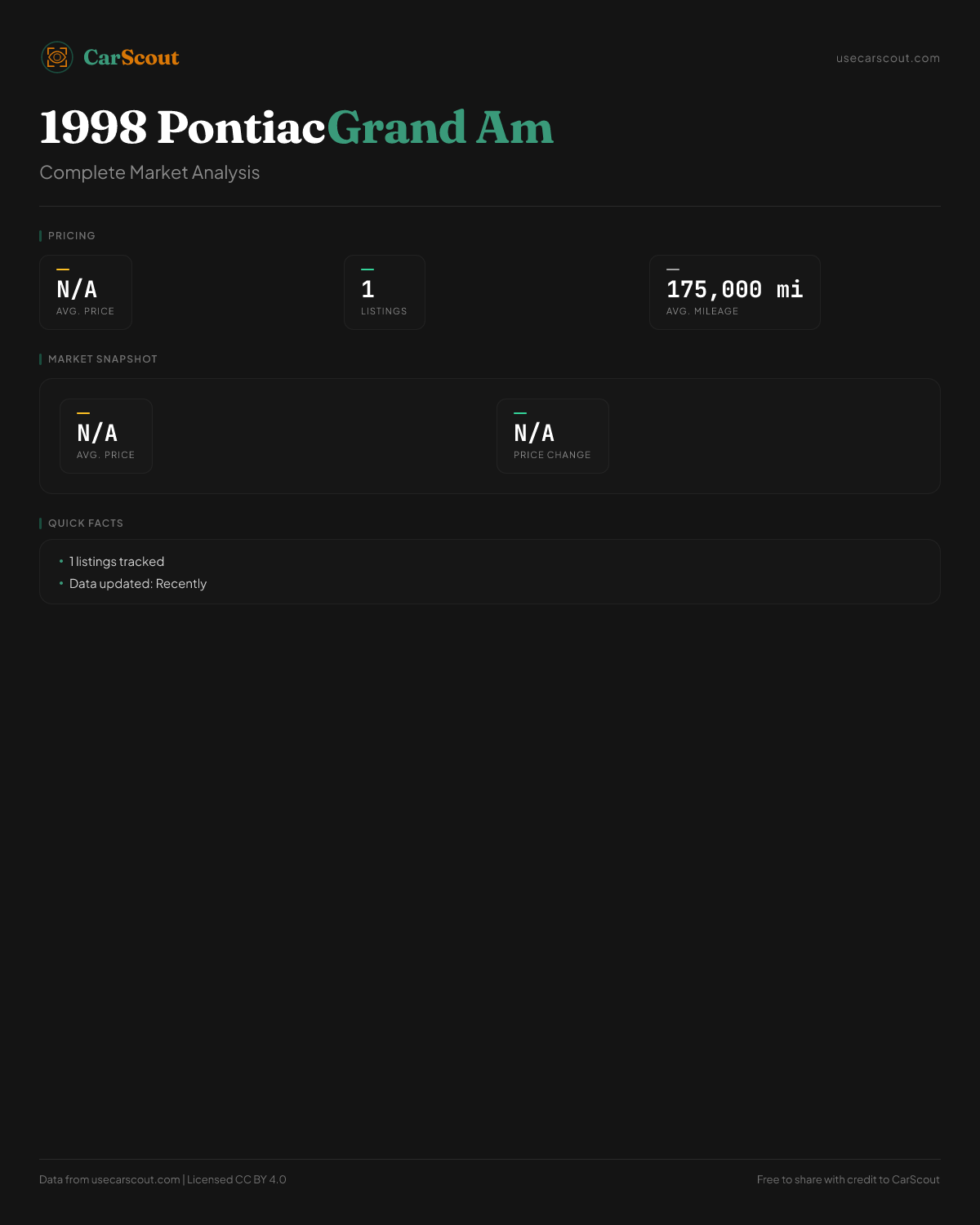 CarScout

usecarscout.com

1998 PontiacGrand Am

Complete Market Analysis

PRICING

N/A
AVG. PRICE

1
LISTINGS

175,000 mi
AVG. MILEAGE

MARKET SNAPSHOT

N/A
AVG. PRICE

N/A
PRICE CHANGE

QUICK FACTS

• 1 listings tracked
• Data updated: Recently

Data from usecarscout.com | Licensed CC BY 4.0

Free to share with credit to CarScout