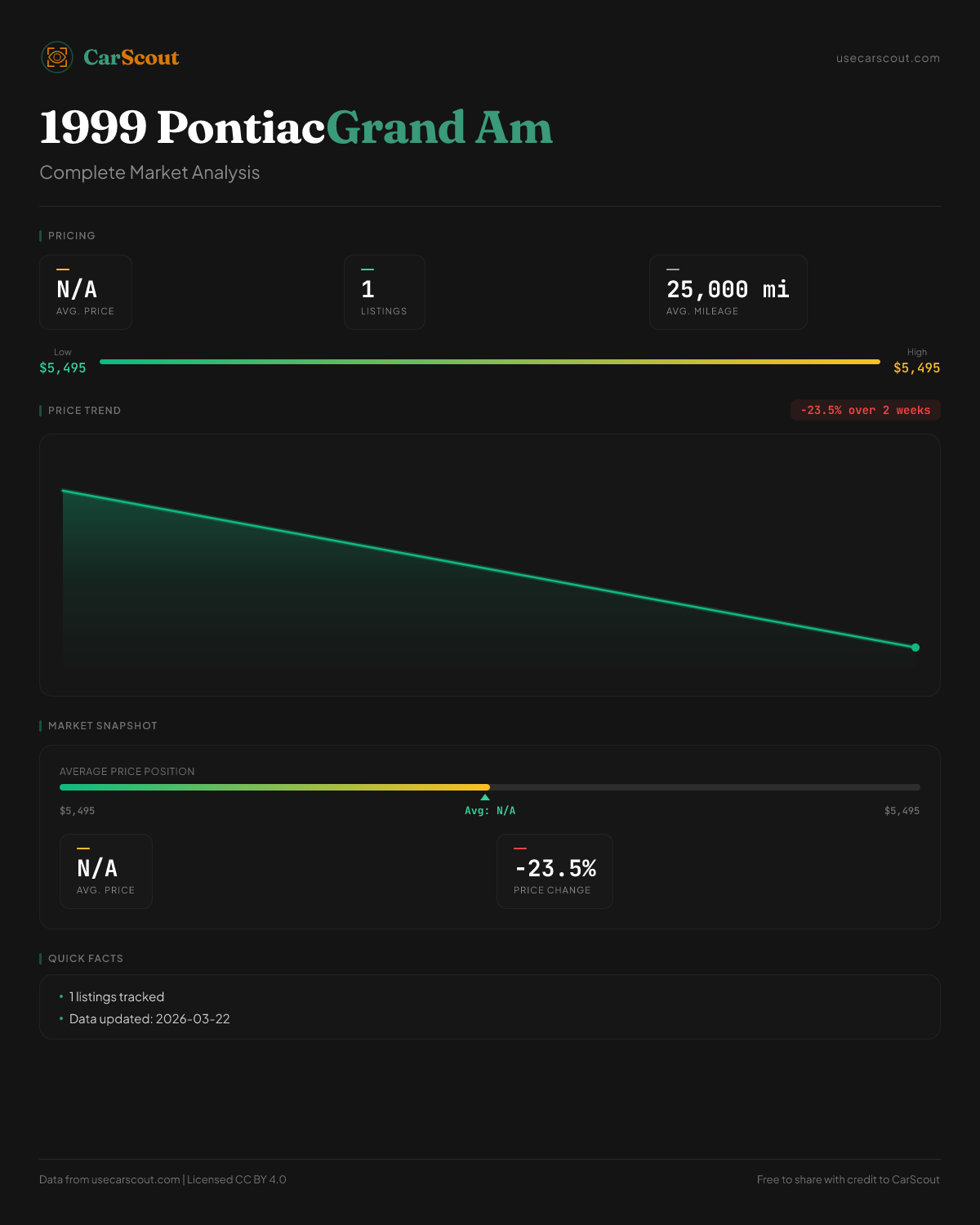 CarScout

usecarscout.com

1999 PontiacGrand Am

Complete Market Analysis

PRICING

N/A
AVG. PRICE

1
LISTINGS

25,000 mi
AVG. MILEAGE

Low
$5,495

High
$5,495

PRICE TREND

-23.5% over 2 weeks

MARKET SNAPSHOT

AVERAGE PRICE POSITION

$5,495

Avg: N/A

$5,495

N/A
AVG. PRICE

-23.5%
PRICE CHANGE

QUICK FACTS

• 1 listings tracked
• Data updated: 2026-03-22

Data from usecarscout.com | Licensed CC BY 4.0

Free to share with credit to CarScout