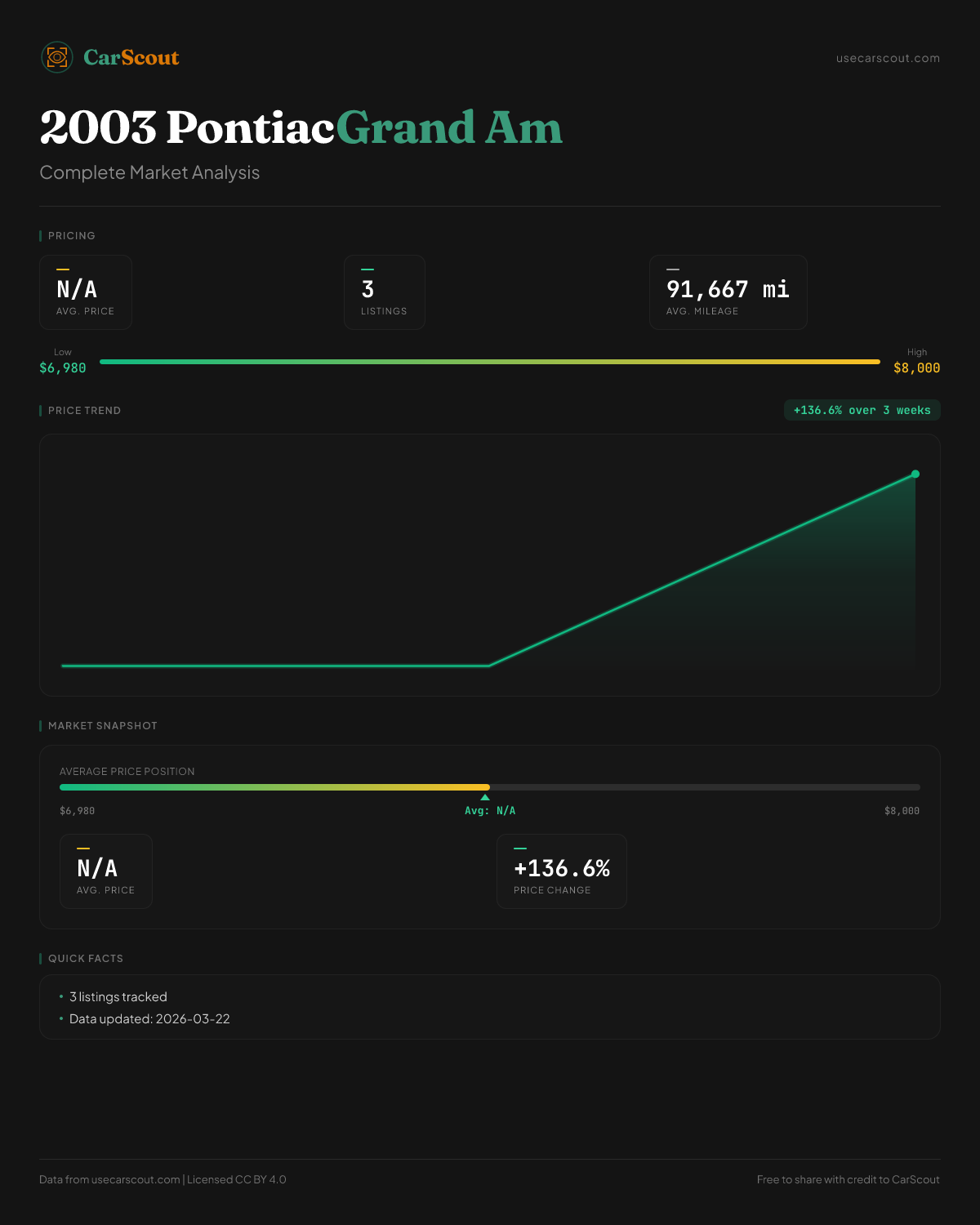 CarScout

usecarscout.com

2003 Pontiac Grand Am

Complete Market Analysis

PRICING

N/A
AVG. PRICE

3
LISTINGS

91,667 mi
AVG. MILEAGE

Low
$6,980

High
$8,000

PRICE TREND

+136.6% over 3 weeks

MARKET SNAPSHOT

AVERAGE PRICE POSITION

$6,980

Avg: N/A

$8,000

N/A
AVG. PRICE

+136.6%
PRICE CHANGE

QUICK FACTS

• 3 listings tracked
• Data updated: 2026-03-22

Data from usecarscout.com | Licensed CC BY 4.0

Free to share with credit to CarScout