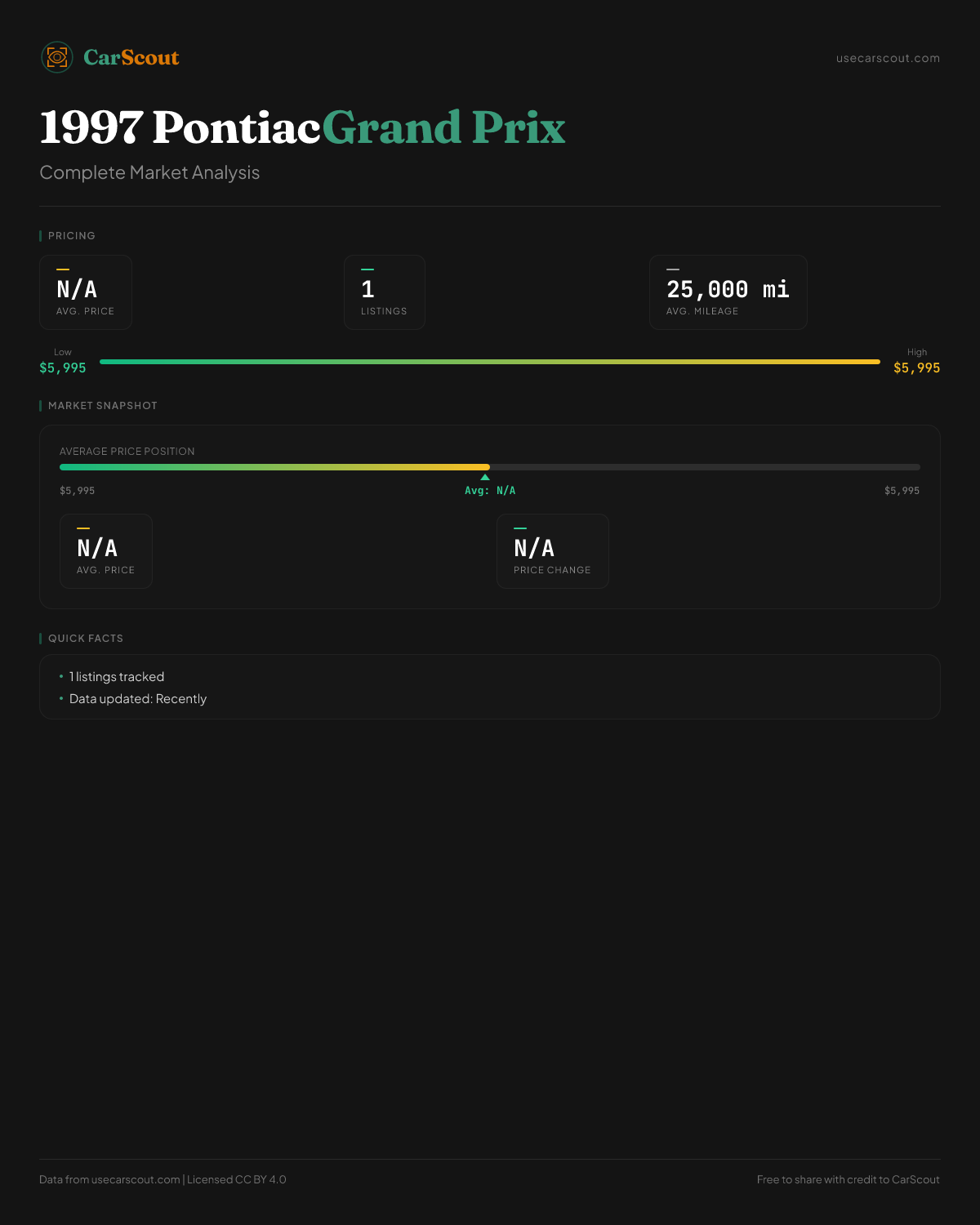 CarScout

usecarscout.com

1997 PontiacGrand Prix

Complete Market Analysis

PRICING

N/A
AVG. PRICE

1
LISTINGS

25,000 mi
AVG. MILEAGE

Low
$5,995

High
$5,995

MARKET SNAPSHOT

AVERAGE PRICE POSITION

$5,995

Avg: N/A

$5,995

N/A
AVG. PRICE

N/A
PRICE CHANGE

QUICK FACTS

• 1 listings tracked
• Data updated: Recently

Data from usecarscout.com | Licensed CC BY 4.0

Free to share with credit to CarScout