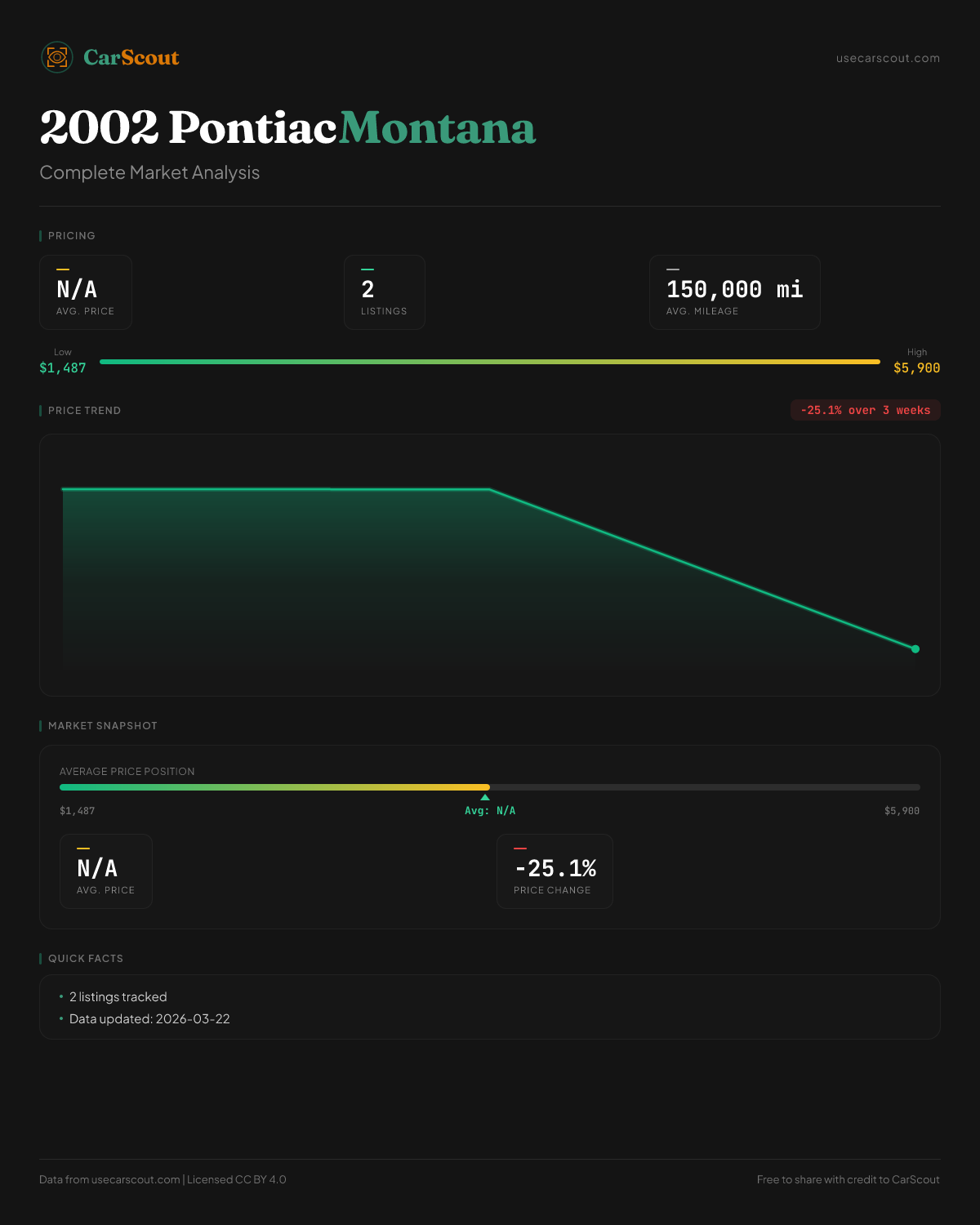 CarScout

usecarscout.com

2002 Pontiac Montana

Complete Market Analysis

PRICING

N/A
AVG. PRICE

2
LISTINGS

150,000 mi
AVG. MILEAGE

Low
$1,487

High
$5,900

PRICE TREND

-25.1% over 3 weeks

MARKET SNAPSHOT

AVERAGE PRICE POSITION

$1,487

Avg: N/A

$5,900

N/A
AVG. PRICE

-25.1%
PRICE CHANGE

QUICK FACTS

• 2 listings tracked
• Data updated: 2026-03-22

Data from usecarscout.com | Licensed CC BY 4.0

Free to share with credit to CarScout