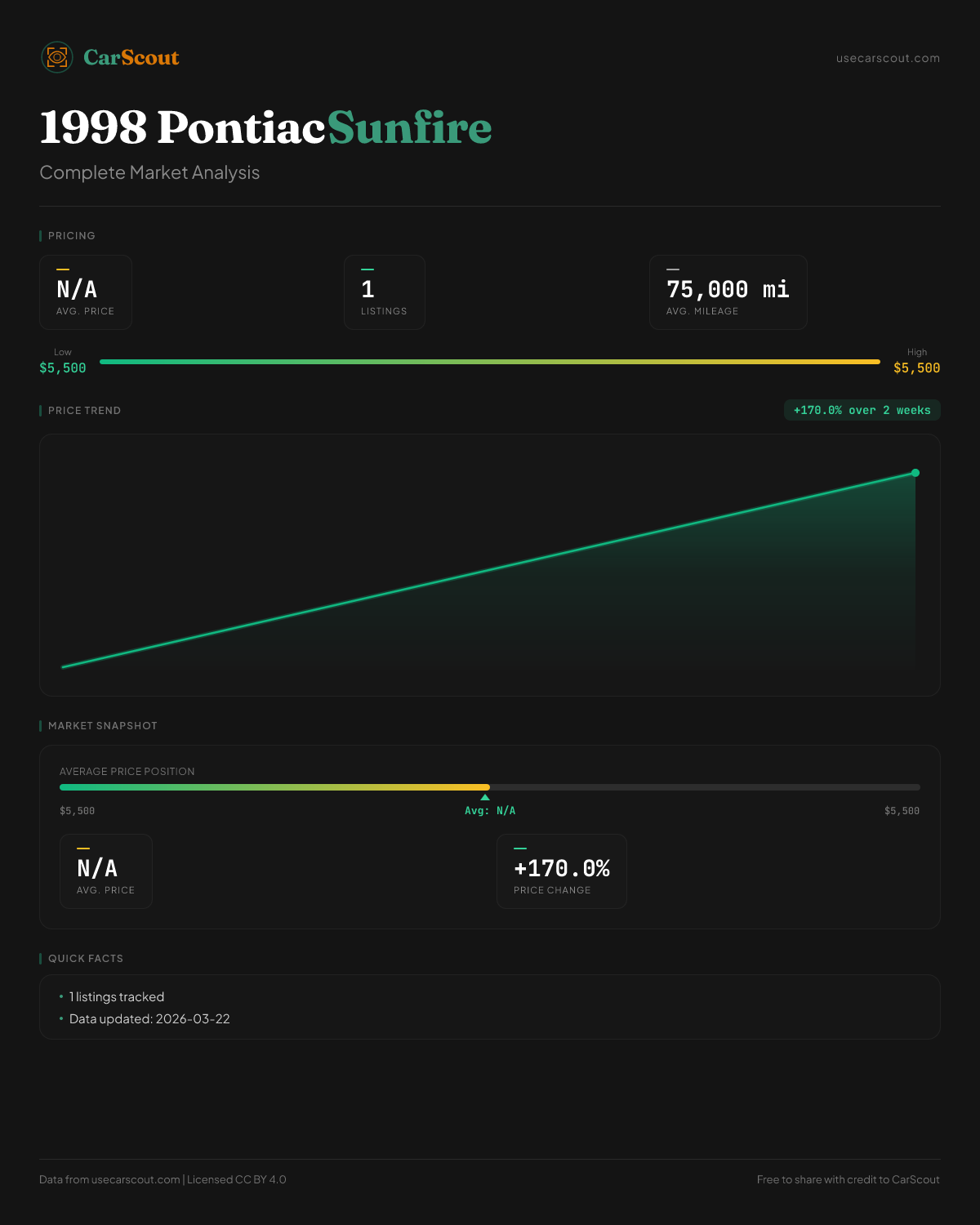 CarScout

usecarscout.com

1998 Pontiac Sunfire

Complete Market Analysis

PRICING

N/A
AVG. PRICE

1
LISTINGS

75,000 mi
AVG. MILEAGE

Low
$5,500

High
$5,500

PRICE TREND

+170.0% over 2 weeks

MARKET SNAPSHOT

AVERAGE PRICE POSITION

$5,500

Avg: N/A

$5,500

N/A
AVG. PRICE

+170.0%
PRICE CHANGE

QUICK FACTS

• 1 listings tracked
• Data updated: 2026-03-22

Data from usecarscout.com | Licensed CC BY 4.0

Free to share with credit to CarScout