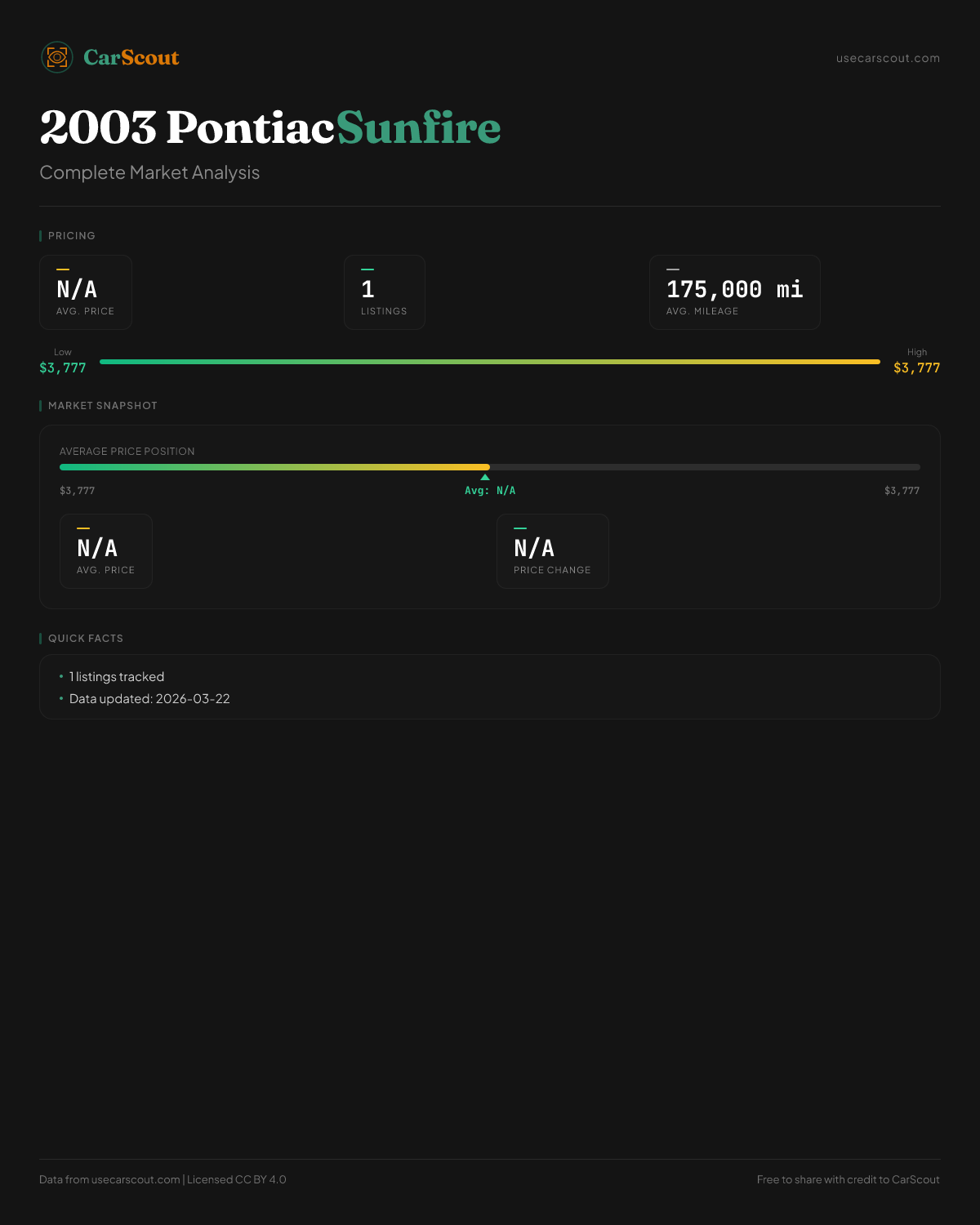 CarScout

usecarscout.com

2003 Pontiac Sunfire

Complete Market Analysis

PRICING

N/A
AVG. PRICE

1
LISTINGS

175,000 mi
AVG. MILEAGE

Low
$3,777

High
$3,777

MARKET SNAPSHOT

AVERAGE PRICE POSITION

$3,777

Avg: N/A

$3,777

N/A
AVG. PRICE

N/A
PRICE CHANGE

QUICK FACTS

• 1 listings tracked
• Data updated: 2026-03-22

Data from usecarscout.com | Licensed CC BY 4.0

Free to share with credit to CarScout