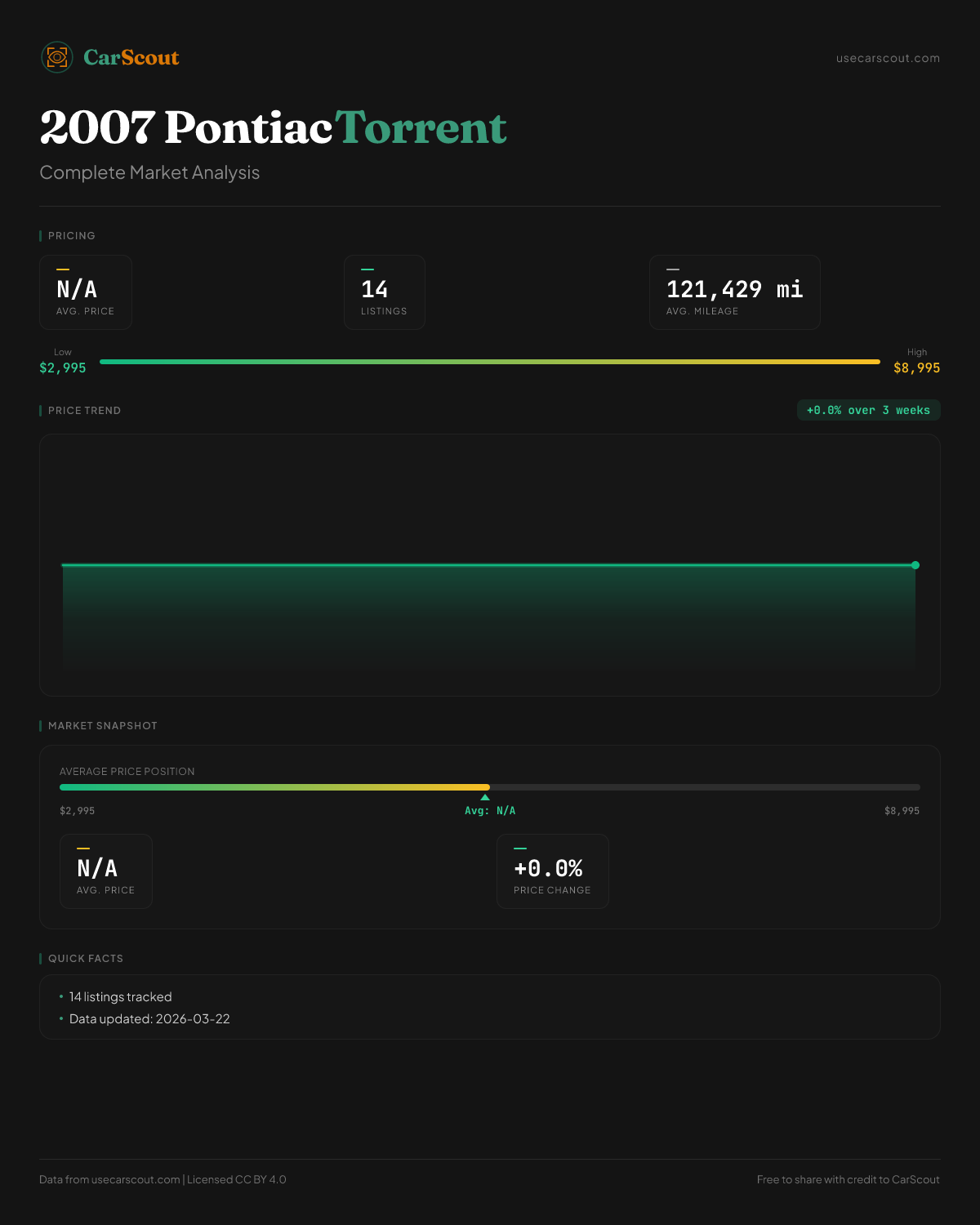 CarScout

usecarscout.com

2007 Pontiac Torrent

Complete Market Analysis

PRICING

N/A
AVG. PRICE

14
LISTINGS

121,429 mi
AVG. MILEAGE

Low
$2,995

High
$8,995

PRICE TREND

+0.0% over 3 weeks

MARKET SNAPSHOT

AVERAGE PRICE POSITION

$2,995

Avg: N/A

$8,995

N/A
AVG. PRICE

+0.0%
PRICE CHANGE

QUICK FACTS

• 14 listings tracked
• Data updated: 2026-03-22

Data from usecarscout.com | Licensed CC BY 4.0

Free to share with credit to CarScout