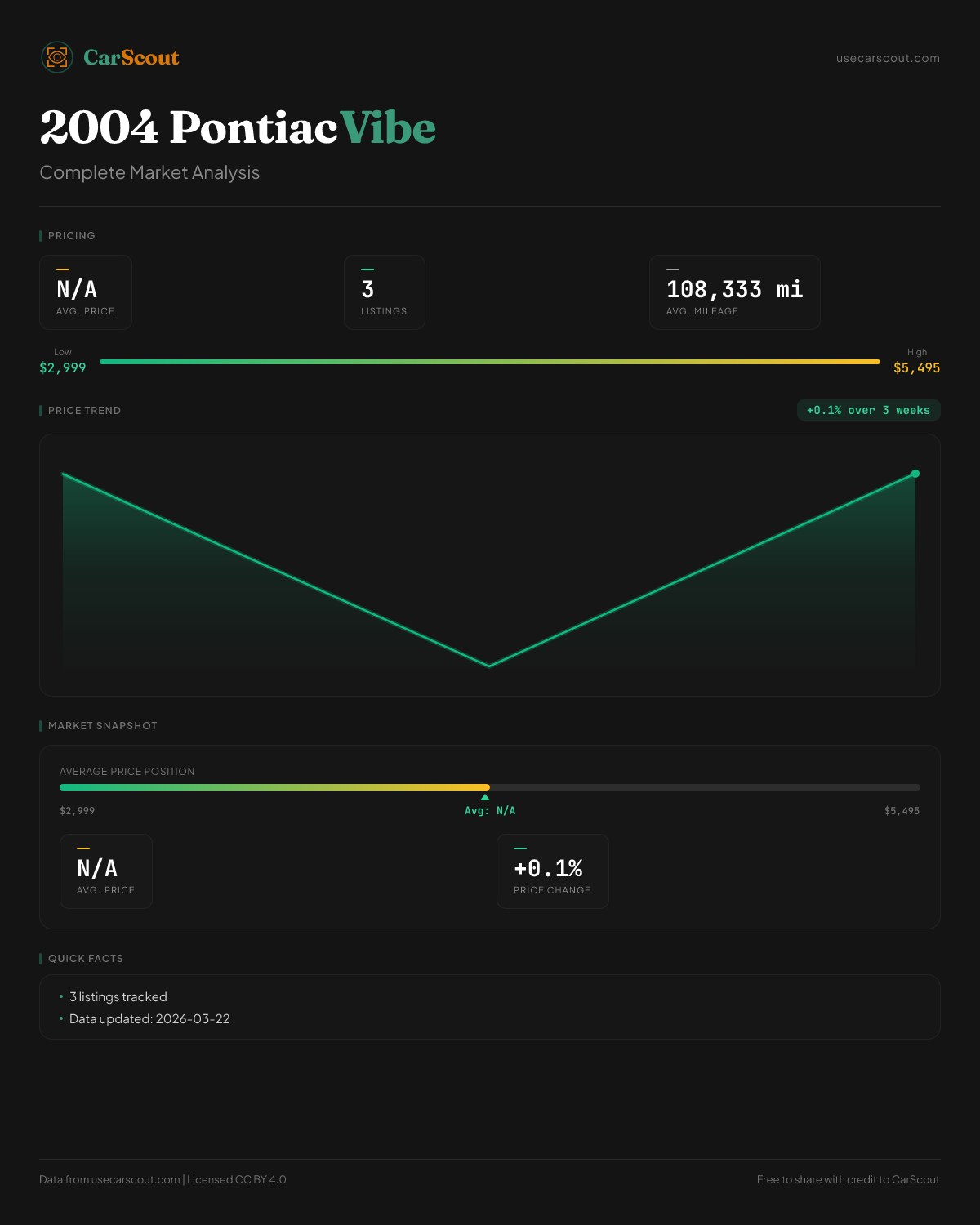 CarScout

usecarscout.com

2004 Pontiac Vibe

Complete Market Analysis

PRICING

N/A
AVG. PRICE

3
LISTINGS

108,333 mi
AVG. MILEAGE

Low
$2,999

High
$5,495

PRICE TREND

+0.1% over 3 weeks

MARKET SNAPSHOT

AVERAGE PRICE POSITION

$2,999

Avg: N/A

$5,495

N/A
AVG. PRICE

+0.1%
PRICE CHANGE

QUICK FACTS

• 3 listings tracked
• Data updated: 2026-03-22

Data from usecarscout.com | Licensed CC BY 4.0

Free to share with credit to CarScout