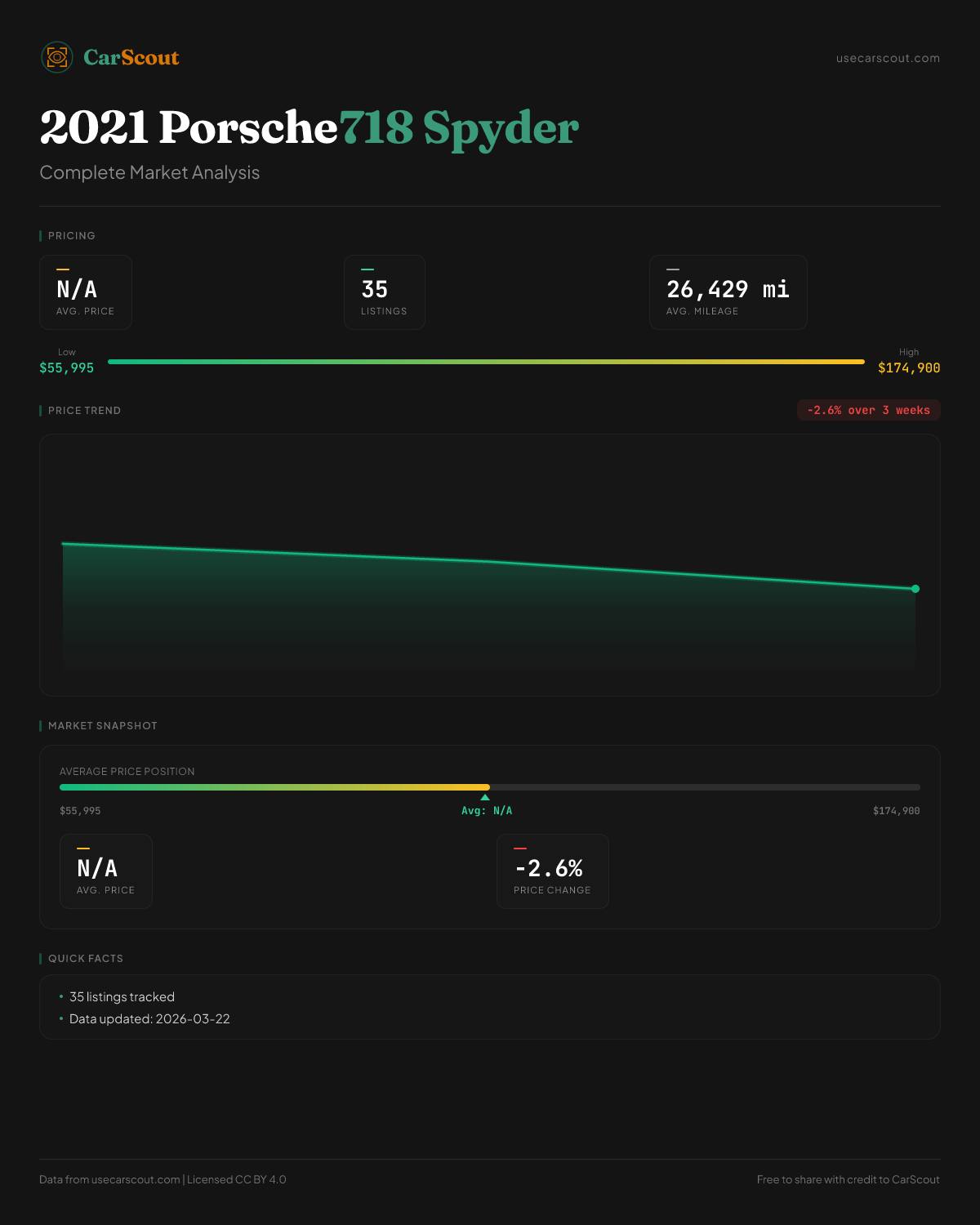 CarScout

usecarscout.com

2021 Porsche 718 Spyder

Complete Market Analysis

PRICING

N/A
AVG. PRICE

35
LISTINGS

26,429 mi
AVG. MILEAGE

Low
$55,995

High
$174,900

PRICE TREND

-2.6% over 3 weeks

MARKET SNAPSHOT

AVERAGE PRICE POSITION

$55,995

Avg: N/A

$174,900

N/A
AVG. PRICE

-2.6%
PRICE CHANGE

QUICK FACTS

• 35 listings tracked
• Data updated: 2026-03-22

Data from usecarscout.com | Licensed CC BY 4.0

Free to share with credit to CarScout