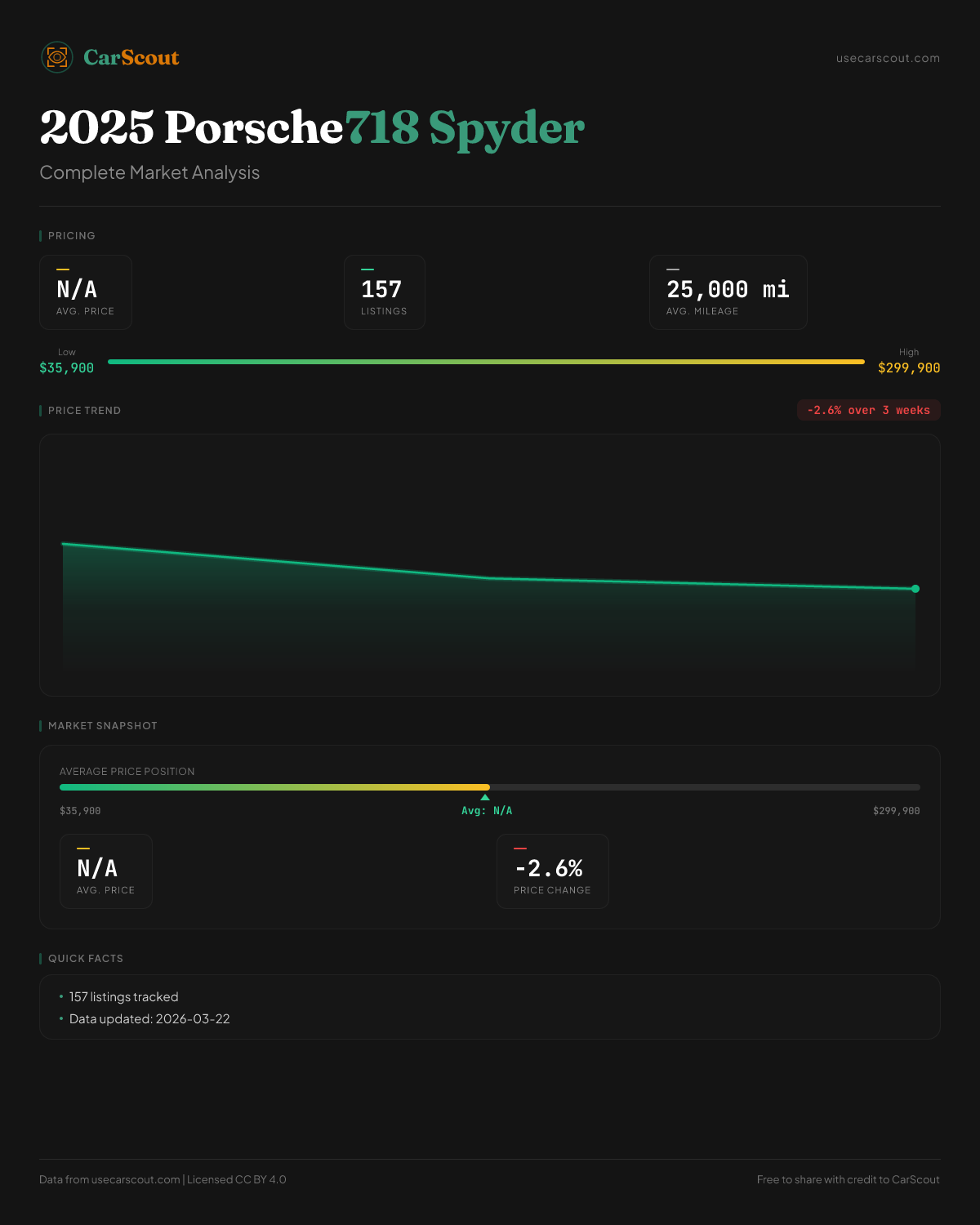 CarScout

usecarscout.com

2025 Porsche718 Spyder

Complete Market Analysis

PRICING

N/A
AVG. PRICE

157
LISTINGS

25,000 mi
AVG. MILEAGE

Low
$35,900

High
$299,900

PRICE TREND

-2.6% over 3 weeks

MARKET SNAPSHOT

AVERAGE PRICE POSITION

$35,900

Avg: N/A

$299,900

N/A
AVG. PRICE

-2.6%
PRICE CHANGE

QUICK FACTS

• 157 listings tracked
• Data updated: 2026-03-22

Data from usecarscout.com | Licensed CC BY 4.0

Free to share with credit to CarScout