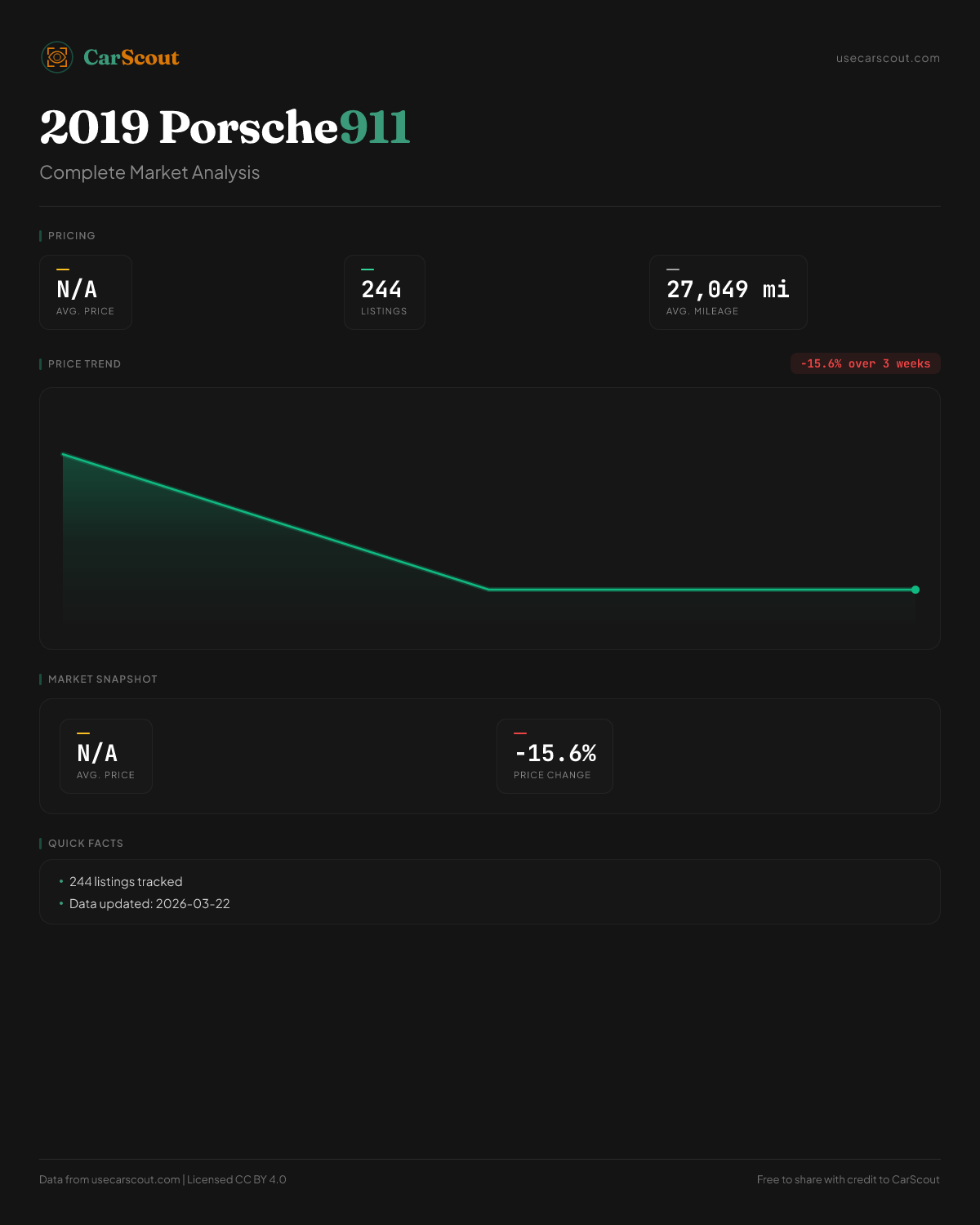 CarScout

usecarscout.com

2019 Porsche911

Complete Market Analysis

PRICING

N/A
AVG. PRICE

244
LISTINGS

27,049 mi
AVG. MILEAGE

PRICE TREND

-15.6% over 3 weeks

MARKET SNAPSHOT

N/A
AVG. PRICE

-15.6%
PRICE CHANGE

QUICK FACTS

• 244 listings tracked
• Data updated: 2026-03-22

Data from usecarscout.com | Licensed CC BY 4.0

Free to share with credit to CarScout