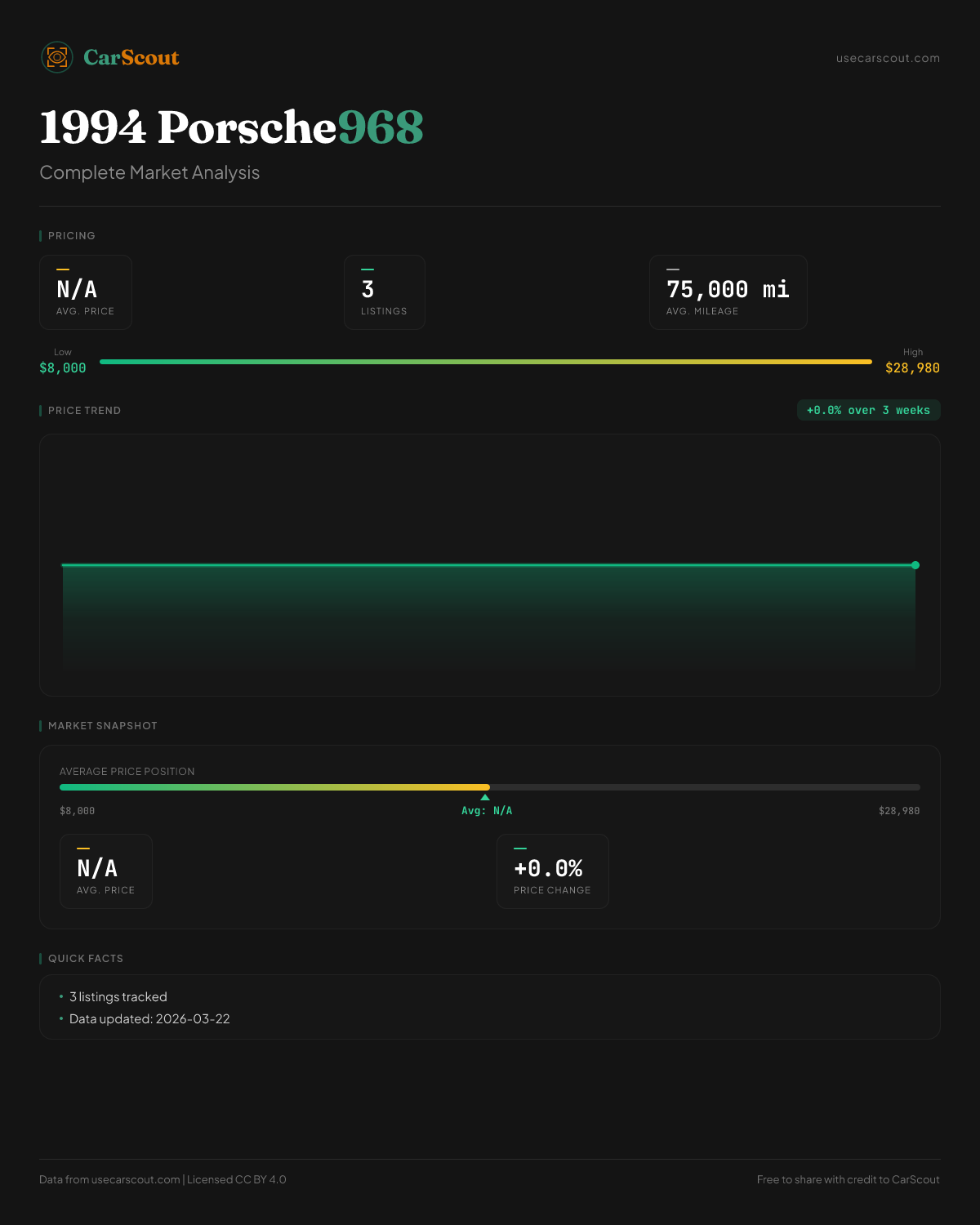 CarScout

usecarscout.com

1994 Porsche968

Complete Market Analysis

PRICING

N/A
AVG. PRICE

3
LISTINGS

75,000 mi
AVG. MILEAGE

Low
$8,000

High
$28,980

PRICE TREND

+0.0% over 3 weeks

MARKET SNAPSHOT

AVERAGE PRICE POSITION

$8,000

Avg: N/A

$28,980

N/A
AVG. PRICE

+0.0%
PRICE CHANGE

QUICK FACTS

• 3 listings tracked
• Data updated: 2026-03-22

Data from usecarscout.com | Licensed CC BY 4.0

Free to share with credit to CarScout