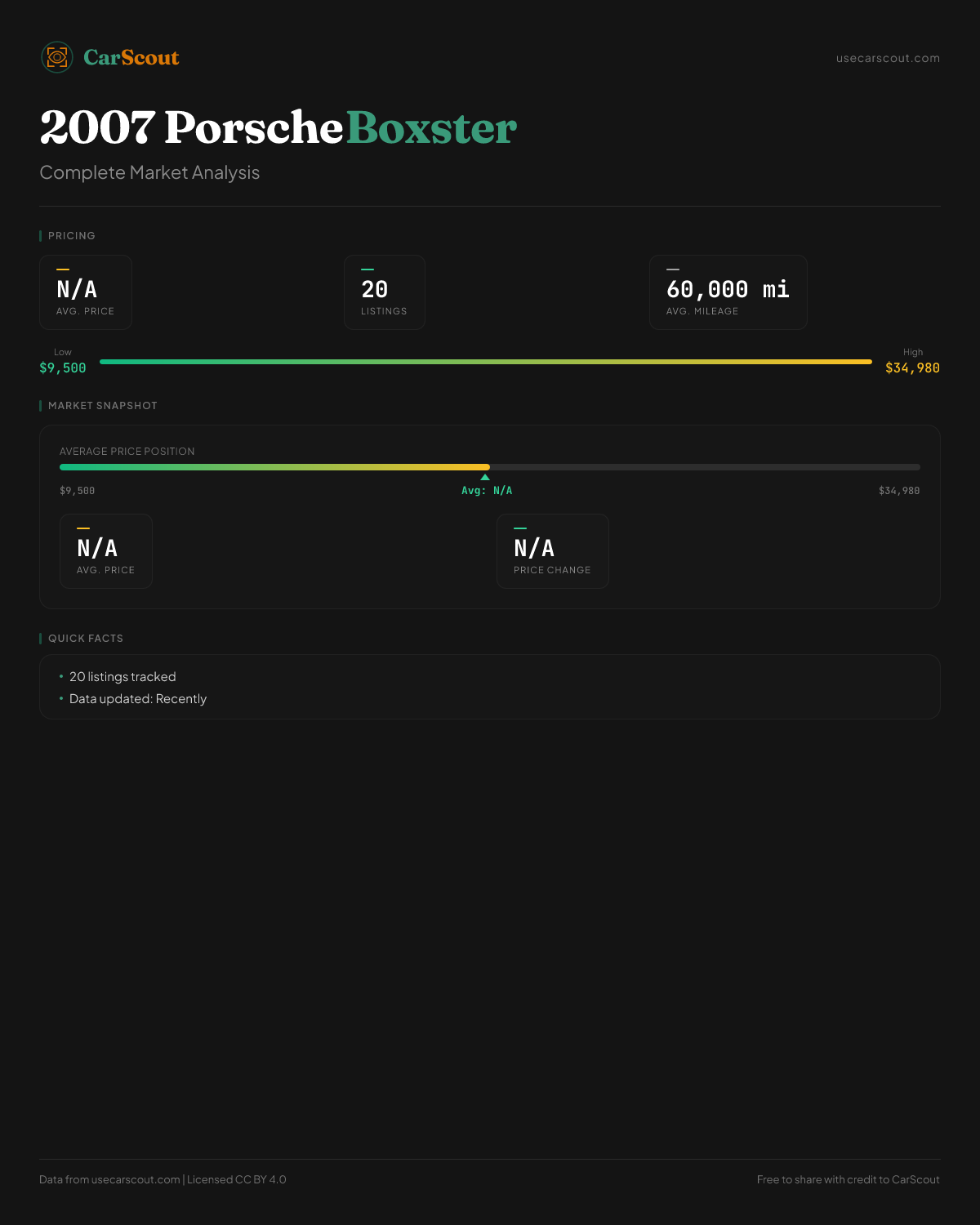 CarScout

usecarscout.com

2007 Porsche Boxster

Complete Market Analysis

PRICING

N/A
AVG. PRICE

20
LISTINGS

60,000 mi
AVG. MILEAGE

Low
$9,500

High
$34,980

MARKET SNAPSHOT

AVERAGE PRICE POSITION

$9,500

Avg: N/A

$34,980

N/A
AVG. PRICE

N/A
PRICE CHANGE

QUICK FACTS

• 20 listings tracked
• Data updated: Recently

Data from usecarscout.com | Licensed CC BY 4.0

Free to share with credit to CarScout