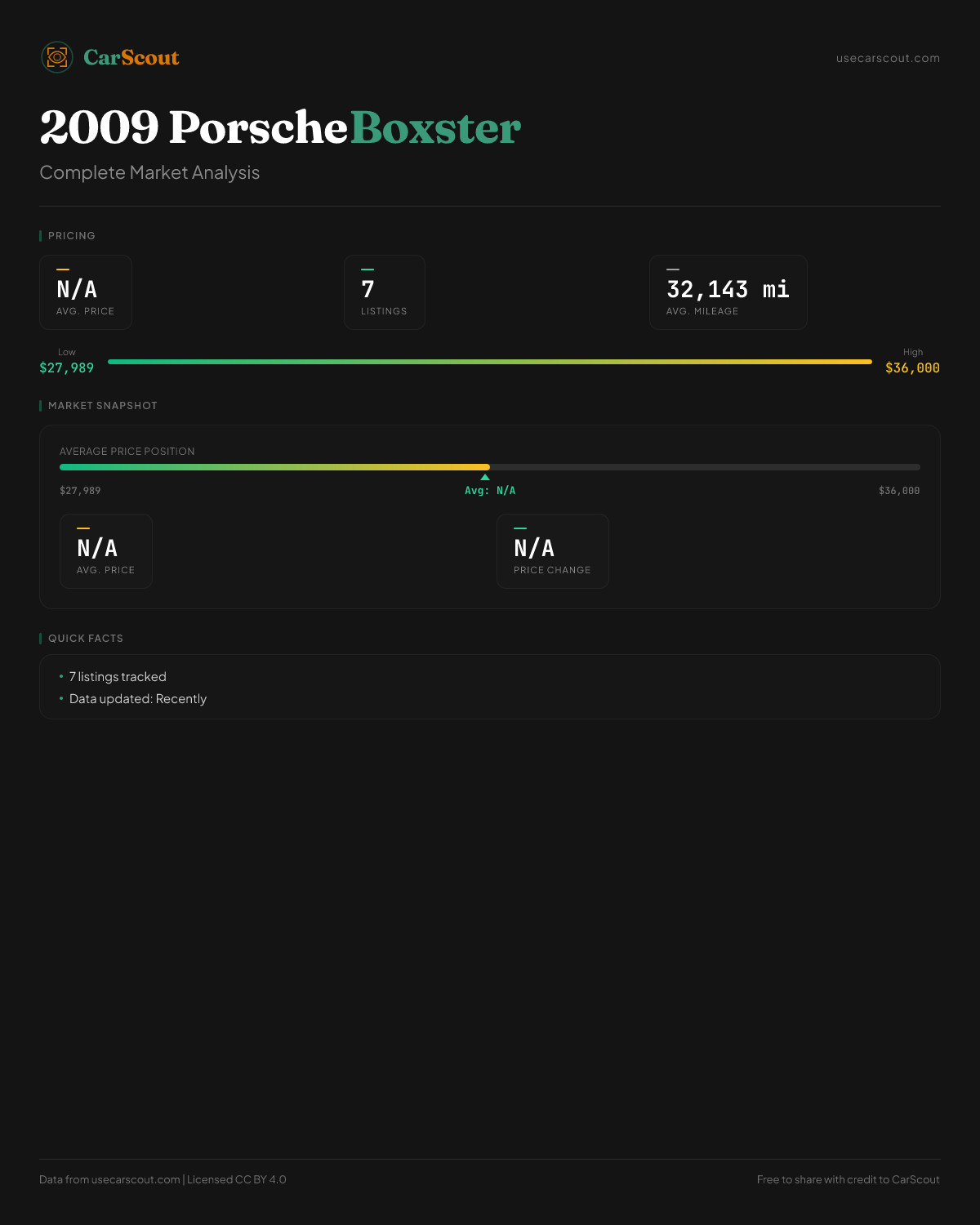 CarScout

usecarscout.com

2009 Porsche Boxster

Complete Market Analysis

PRICING

N/A
AVG. PRICE

7
LISTINGS

32,143 mi
AVG. MILEAGE

Low
$27,989

High
$36,000

MARKET SNAPSHOT

AVERAGE PRICE POSITION

$27,989
Avg: N/A
$36,000

N/A
AVG. PRICE

N/A
PRICE CHANGE

QUICK FACTS

• 7 listings tracked
• Data updated: Recently

Data from usecarscout.com | Licensed CC BY 4.0

Free to share with credit to CarScout